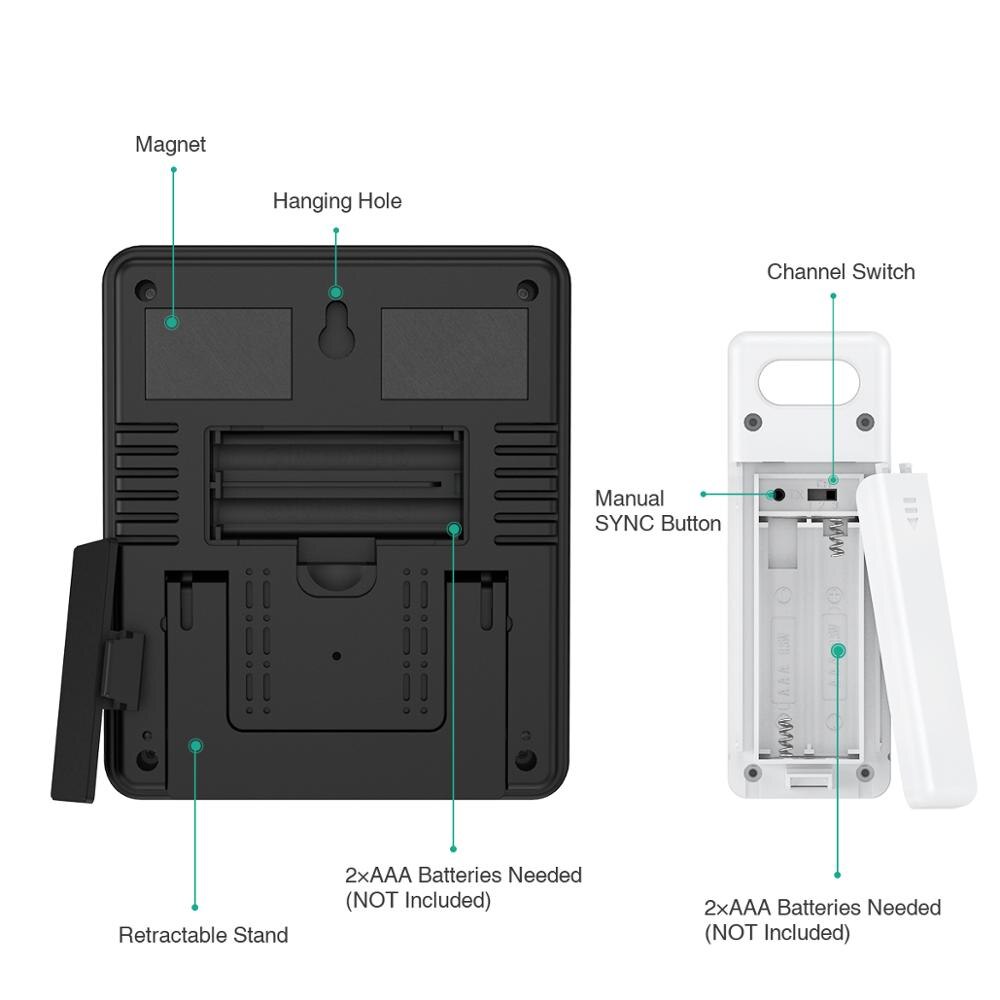 Magnet

Hanging Hole

Channel Switch

Manual
SYNC Button

2×AAA Batteries Needed
(NOT Included)

Retractable Stand

2×AAA Batteries Needed
(NOT Included)