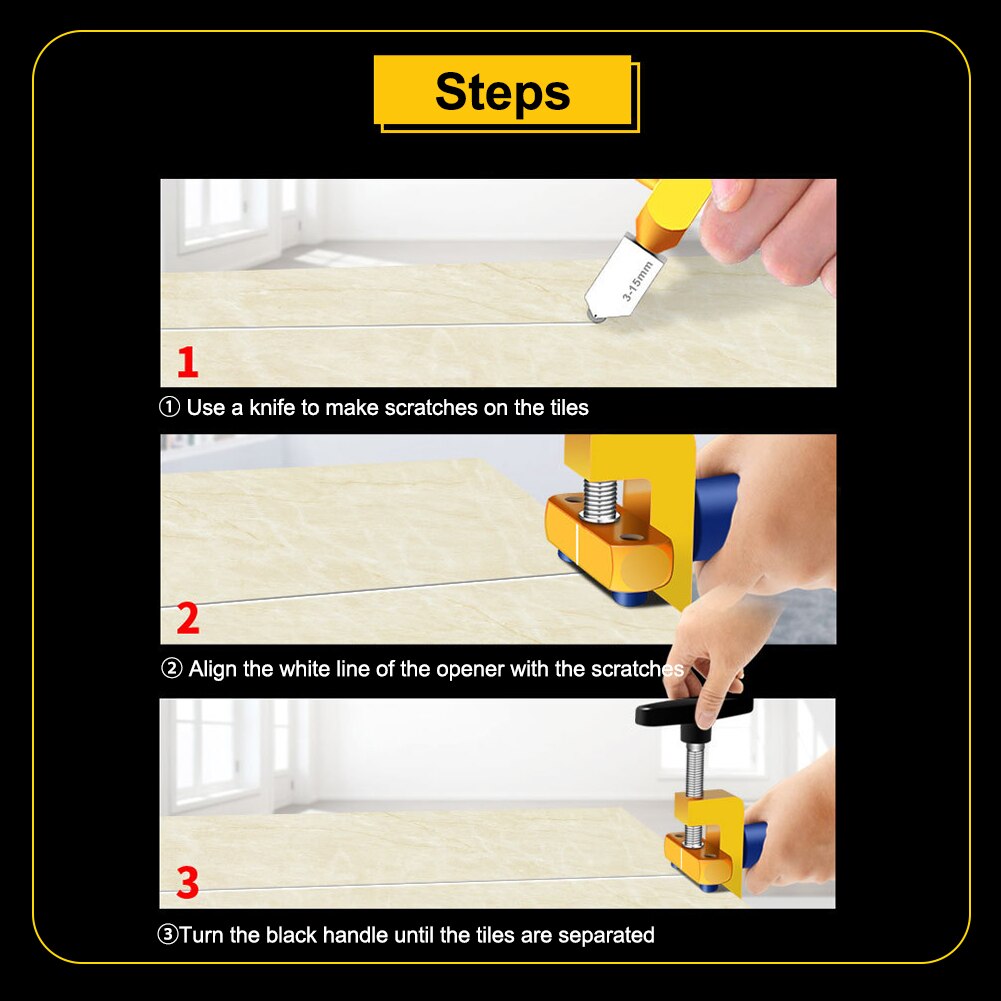 Steps

3-15mm

1

① Use a knife to make scratches on the tiles

2

② Align the white line of the opener with the scratches

3

③Turn the black handle until the tiles are separated