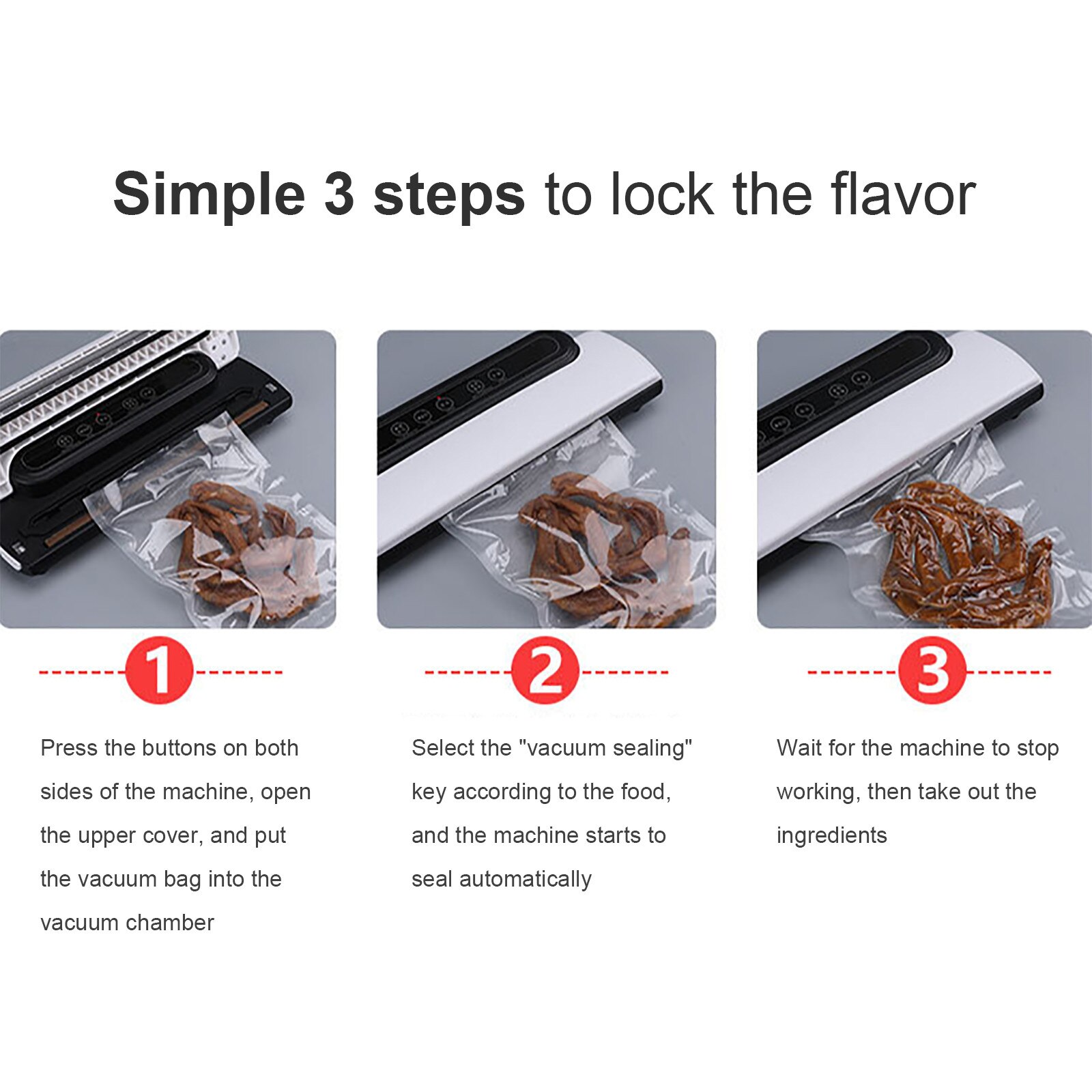 Simple 3 steps to lock the flavor

1

Press the buttons on both sides of the machine, open the upper cover, and put the vacuum bag into the vacuum chamber

2

Select the "vacuum sealing" key according to the food, and the machine starts to seal automatically

3

Wait for the machine to stop working, then take out the ingredients