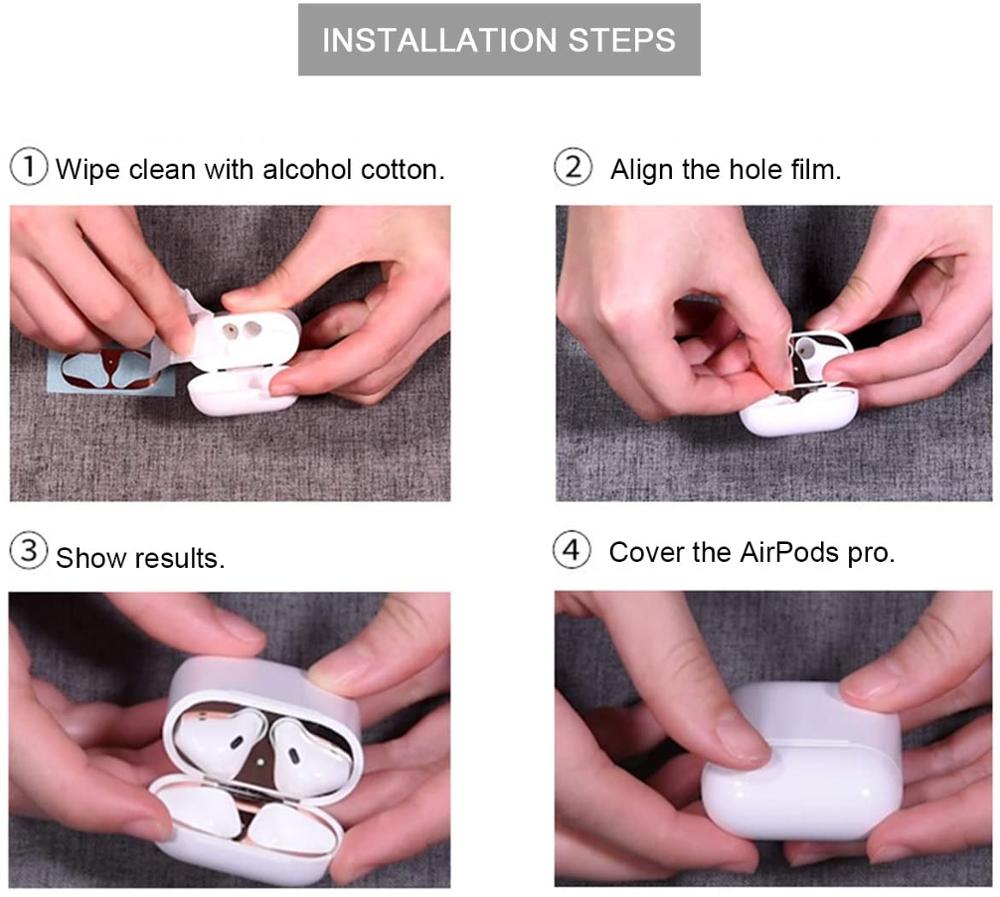 INSTALLATION STEPS

① Wipe clean with alcohol cotton.

② Align the hole film.

③ Show results.

④ Cover the AirPods pro.