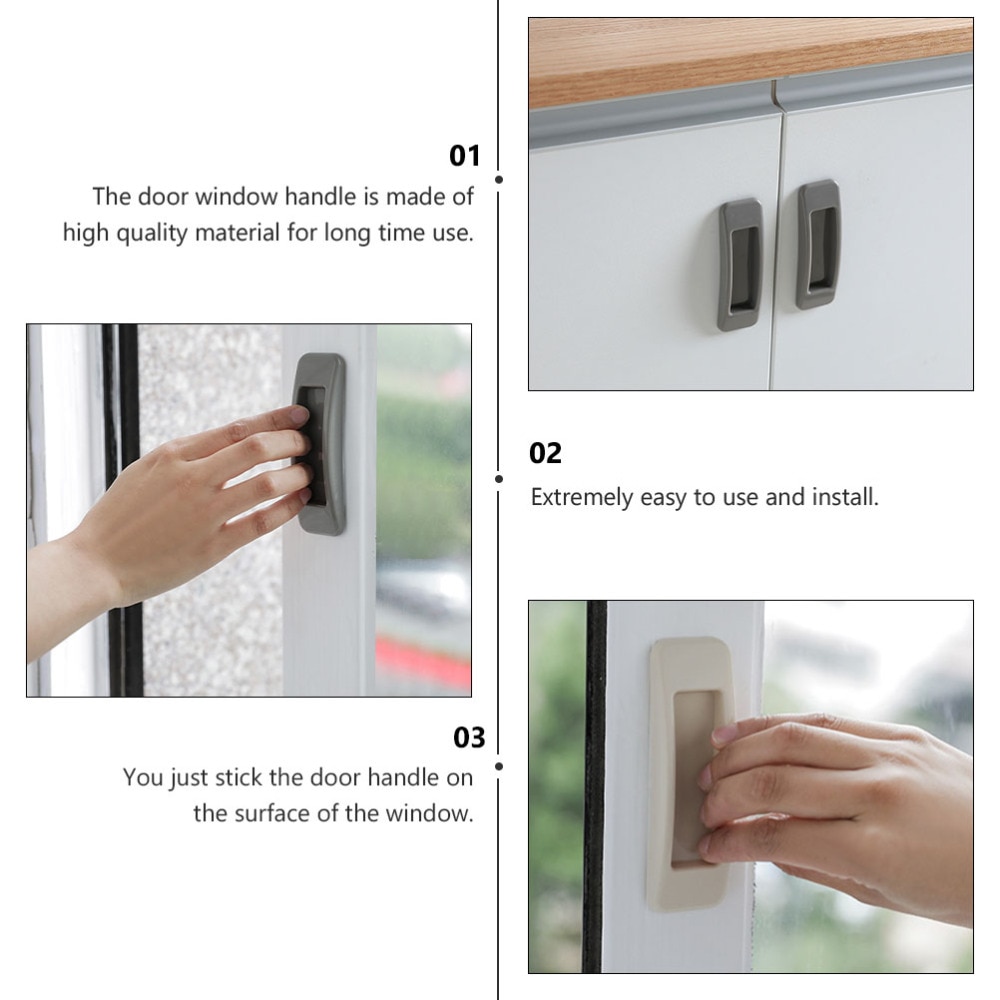 01
The door window handle is made of high quality material for long time use.

02
Extremely easy to use and install.

03
You just stick the door handle on the surface of the window.