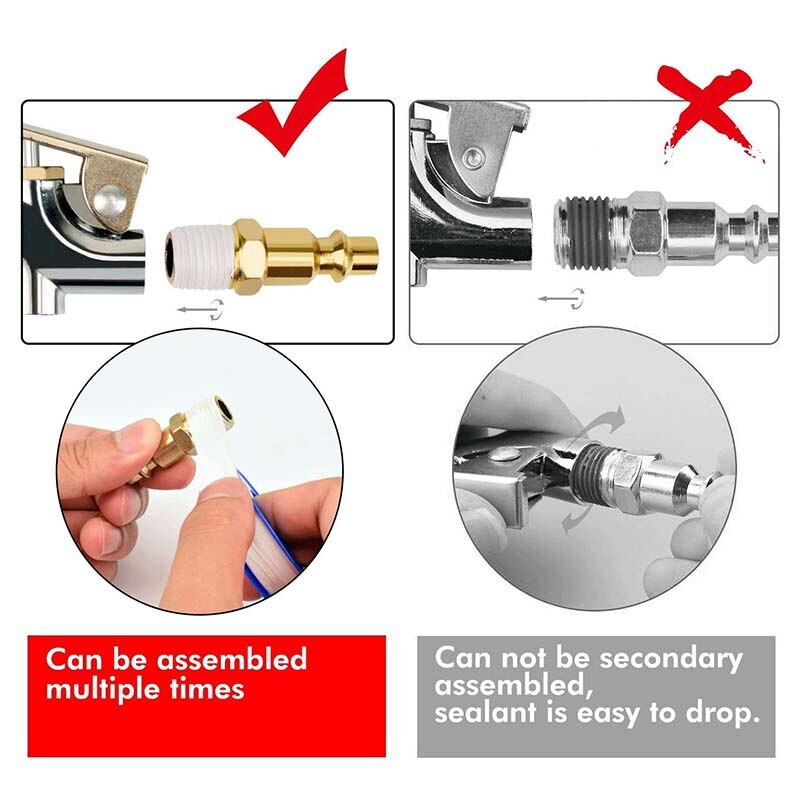 Can be assembled multiple times

Can not be secondary assembled,
sealant is easy to drop.