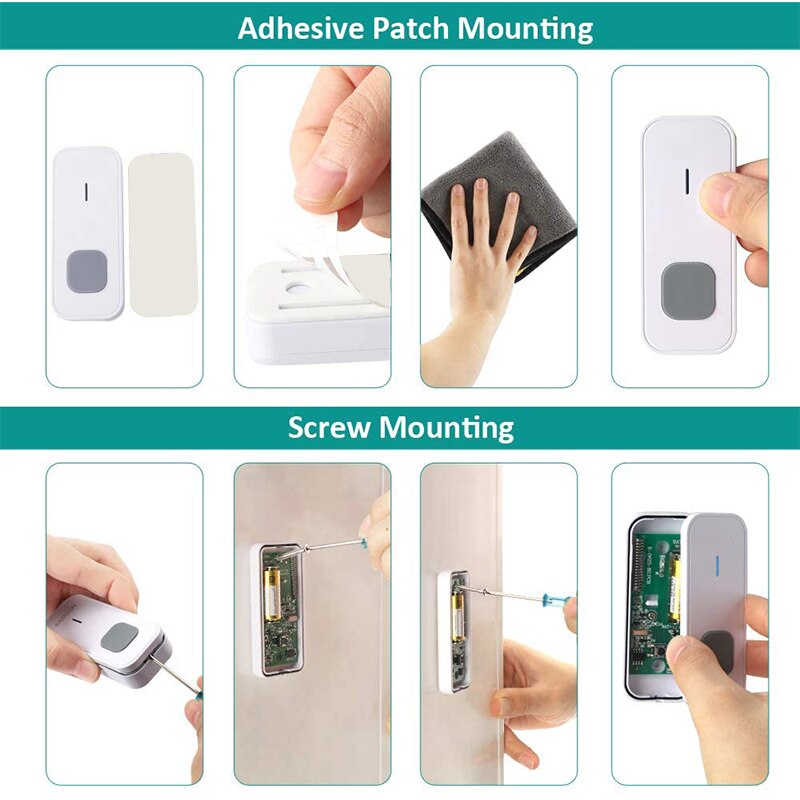 Adhesive Patch Mounting

Screw Mounting