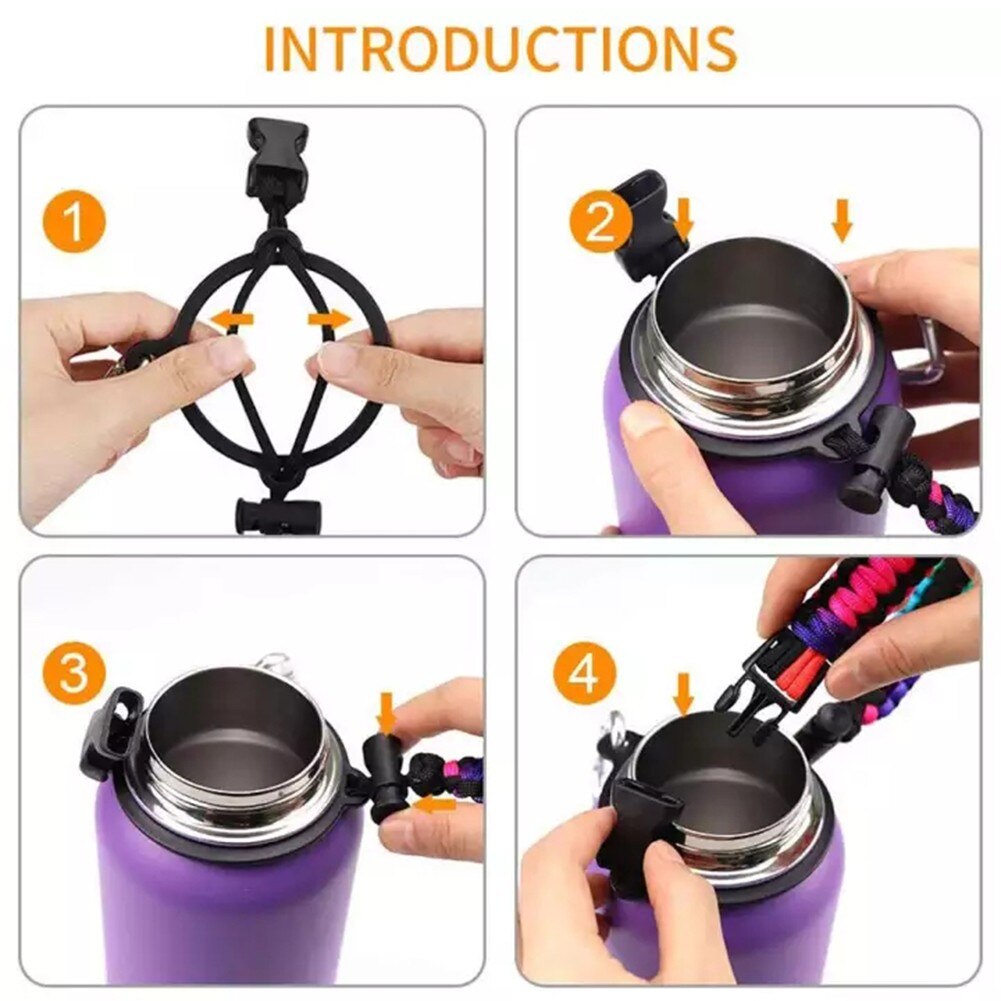 INTRODUCTIONS

1

2

3

4