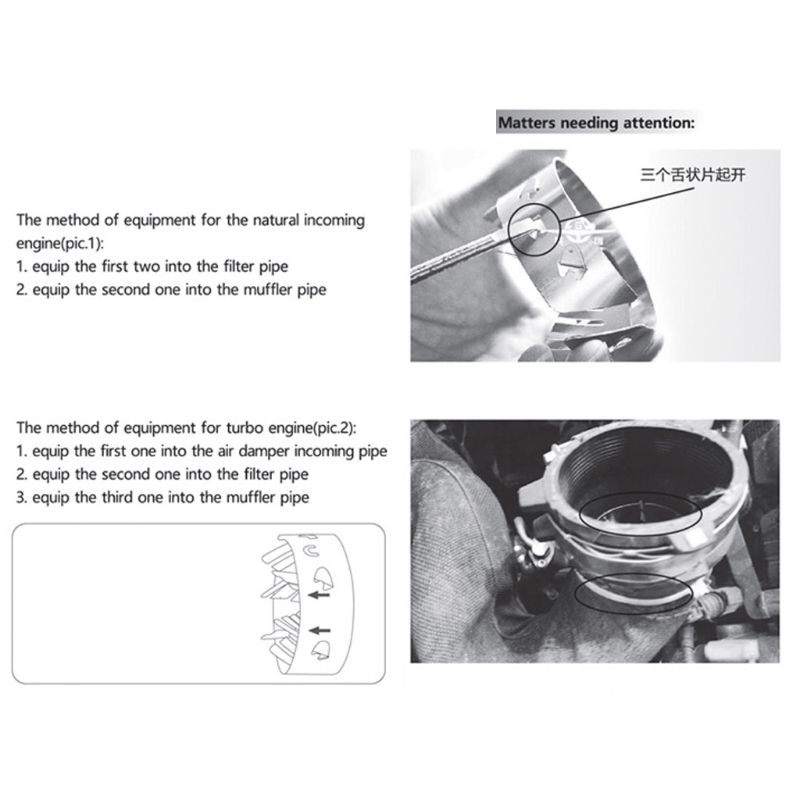 Matters needing attention:

三个舌状片起开

The method of equipment for the natural incoming engine(pic.1):
1. equip the first two into the filter pipe
2. equip the second one into the muffler pipe

The method of equipment for turbo engine(pic.2):
1. equip the first one into the air damper incoming pipe
2. equip the second one into the filter pipe
3. equip the third one into the muffler pipe