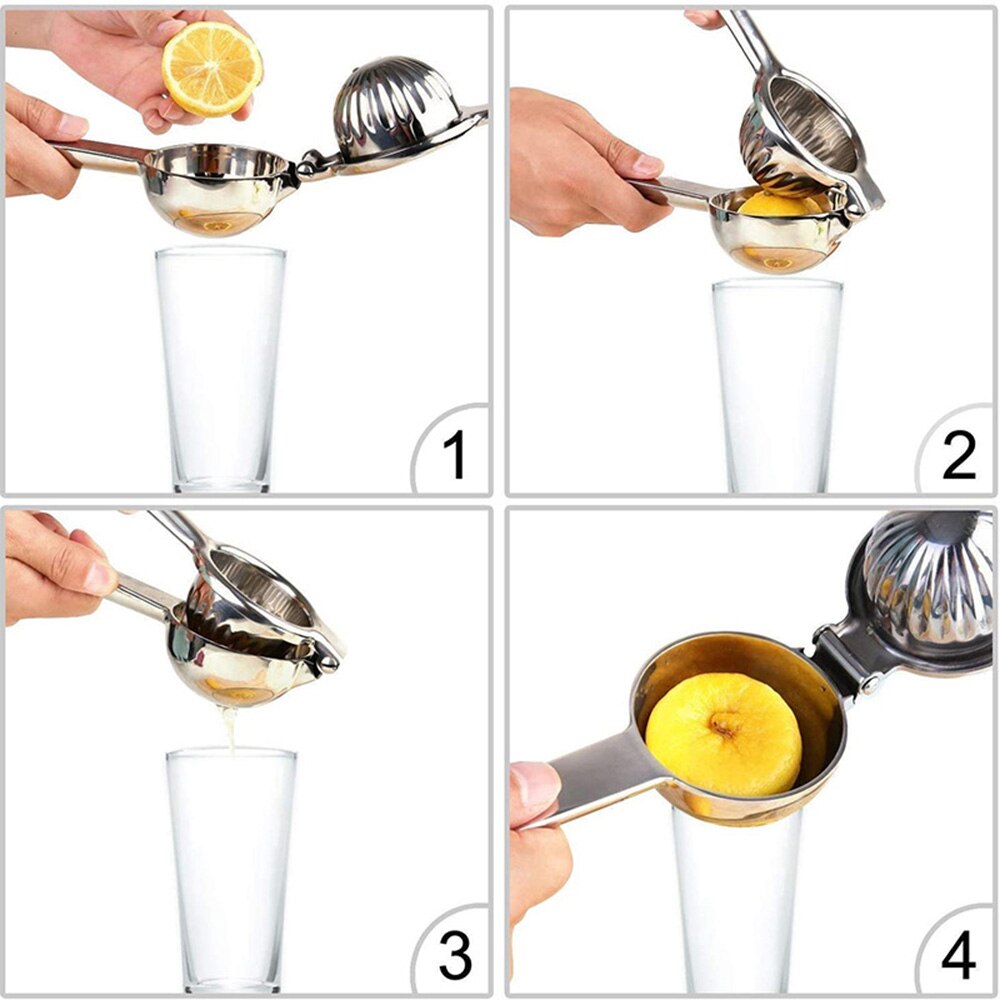 1

2

3

4