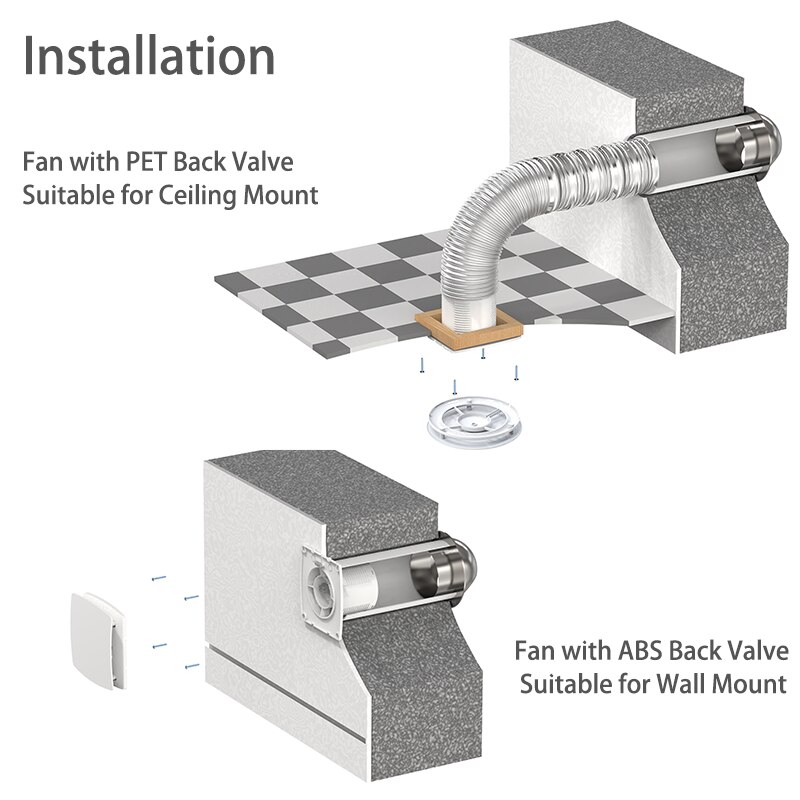 Installation

Fan with PET Back Valve
Suitable for Ceiling Mount

Fan with ABS Back Valve
Suitable for Wall Mount