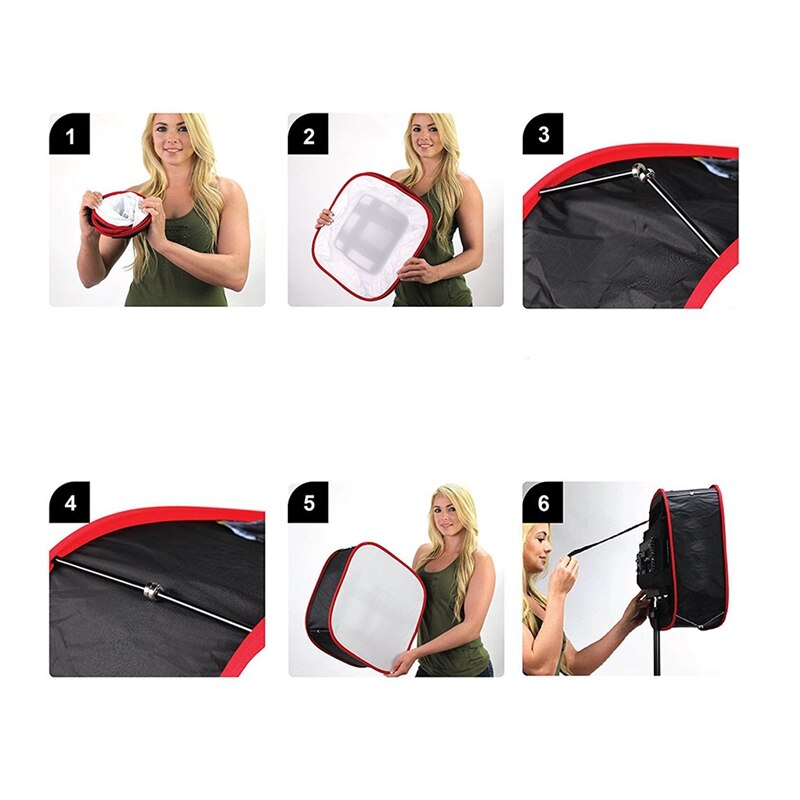 1

2

3

4

5

6