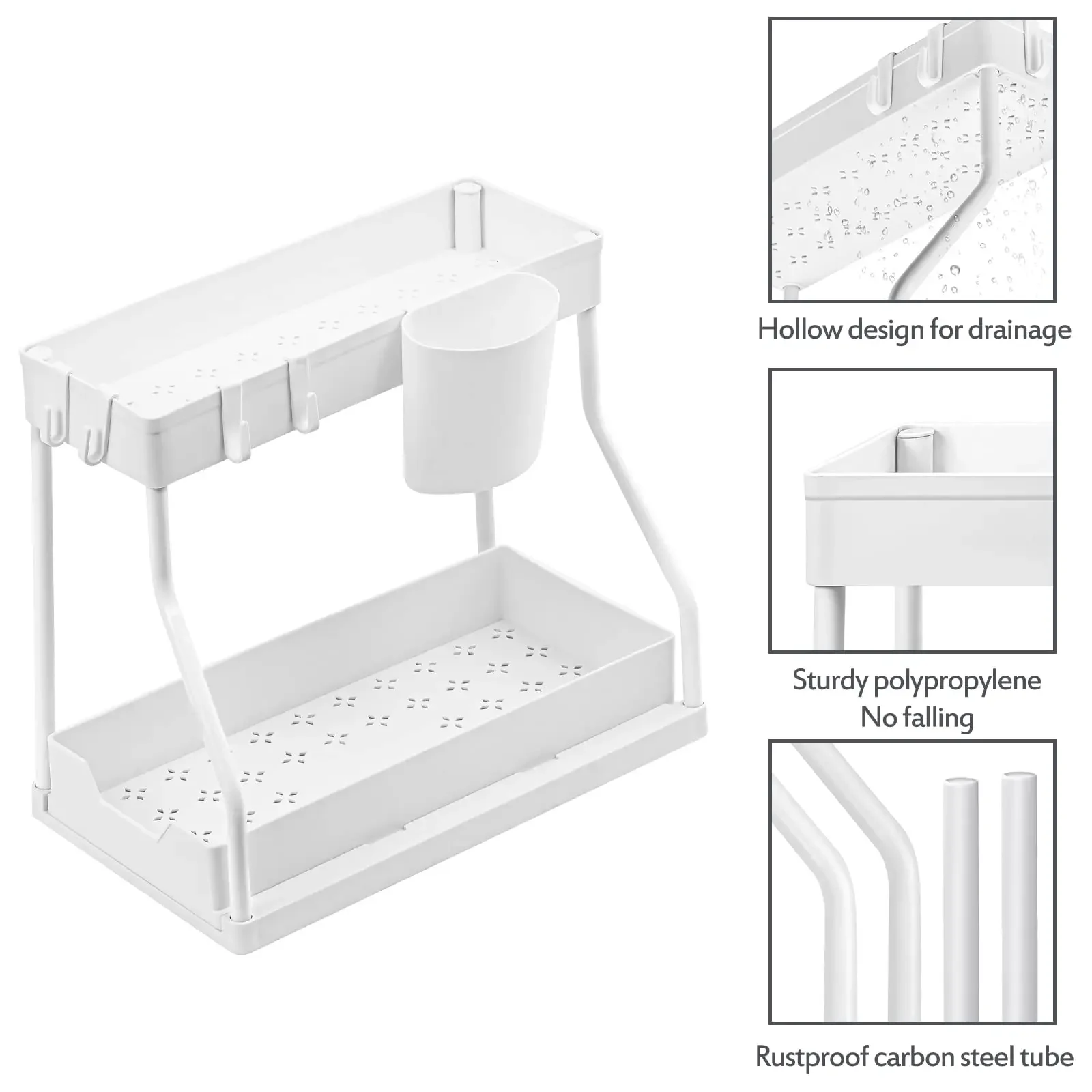 Hollow design for drainage

Sturdy polypropylene
No falling

Rustproof carbon steel tube