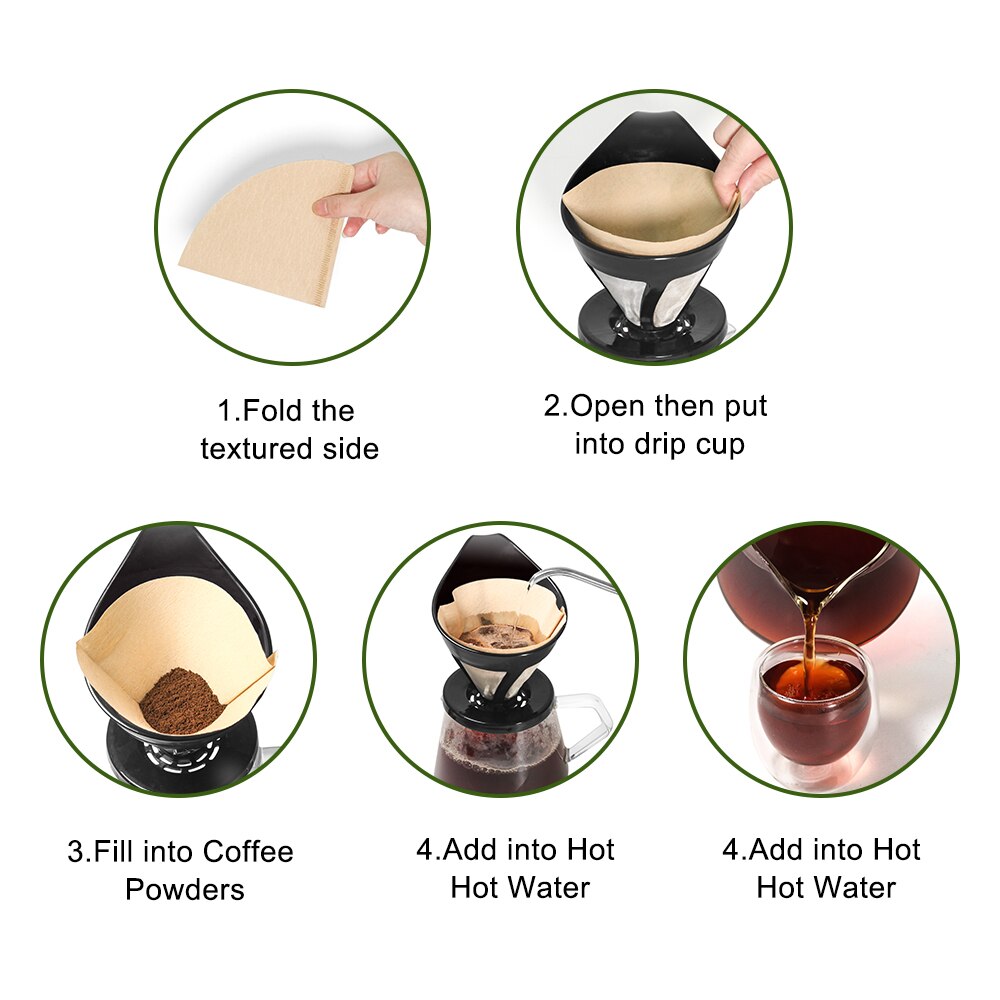 1.Fold the textured side

2.Open then put into drip cup

3.Fill into Coffee Powders

4.Add into Hot Hot Water

4.Add into Hot Hot Water