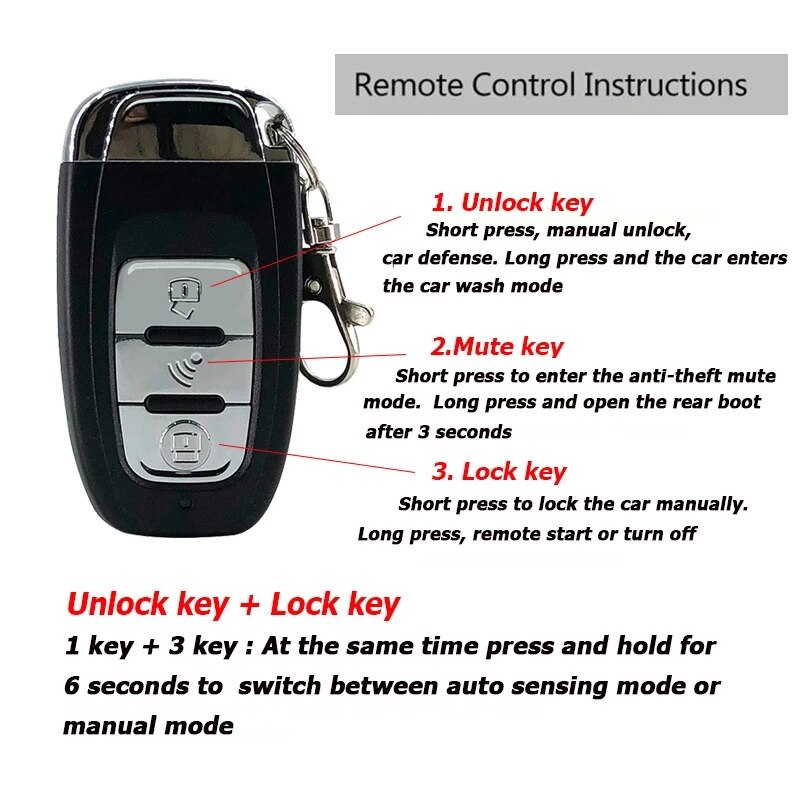 Remote Control Instructions

1. Unlock key
Short press, manual unlock, car defense. Long press and the car enters the car wash mode

2.Mute key
Short press to enter the anti-theft mute mode. Long press and open the rear boot after 3 seconds

3. Lock key
Short press to lock the car manually. Long press, remote start or turn off

Unlock key + Lock key
1 key + 3 key : At the same time press and hold for 6 seconds to switch between auto sensing mode or manual mode