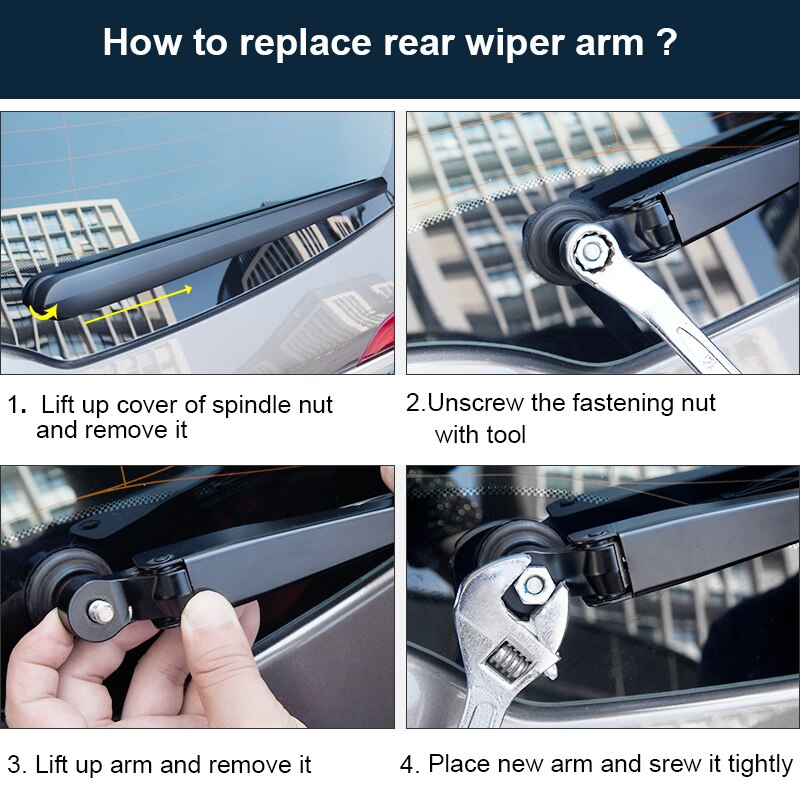 How to replace rear wiper arm ?

1. Lift up cover of spindle nut and remove it

2.Unscrew the fastening nut with tool

3. Lift up arm and remove it

4. Place new arm and srew it tightly