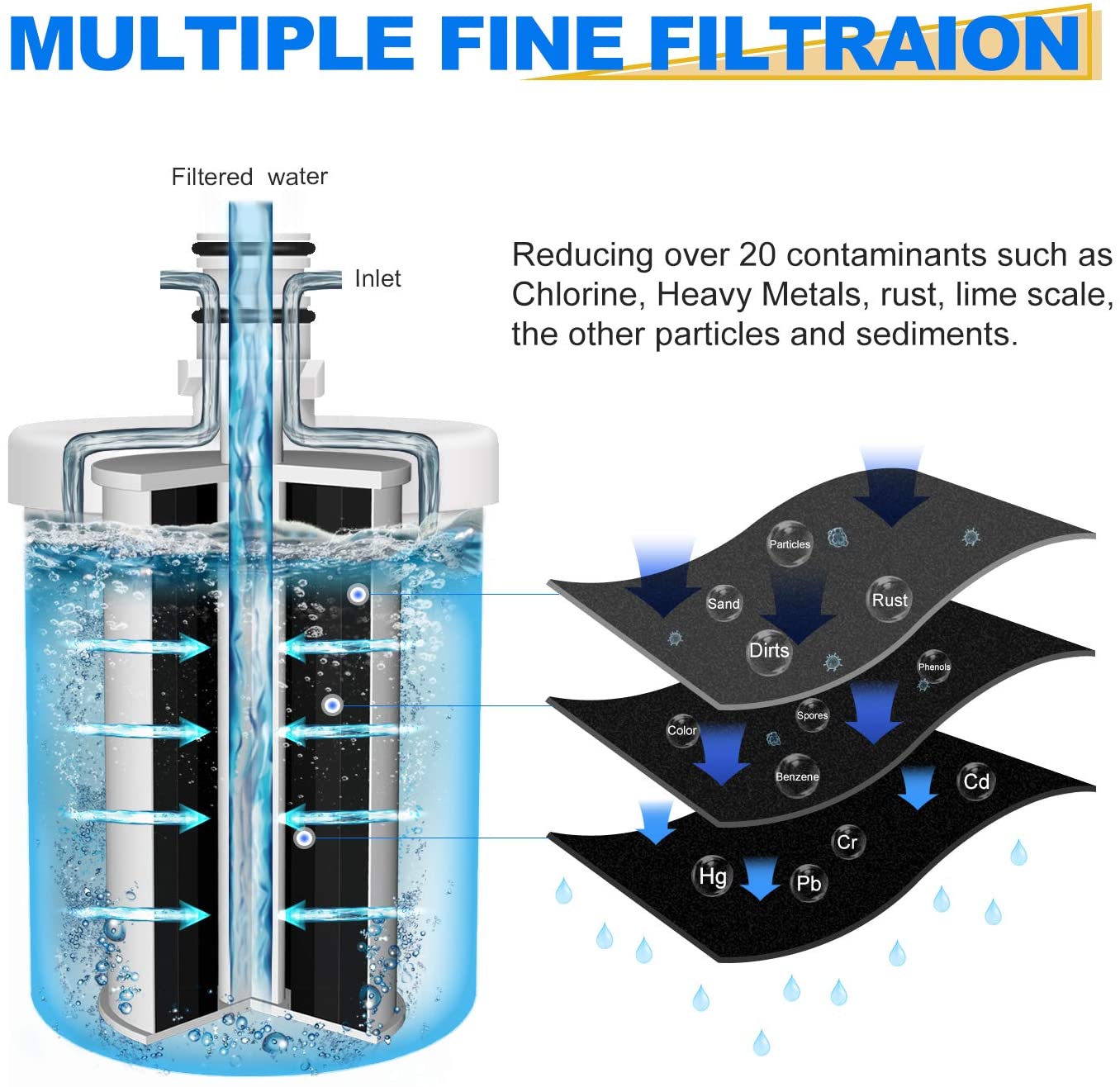 MULTIPLE FINE FILTRAION

Filtered water

Inlet

Reducing over 20 contaminants such as Chlorine, Heavy Metals, rust, lime scale, the other particles and sediments.

Particles

Sand

Rust

Dirts

Phenols

Spores

Color

Benzene

Cd

Cr

Hg

Pb