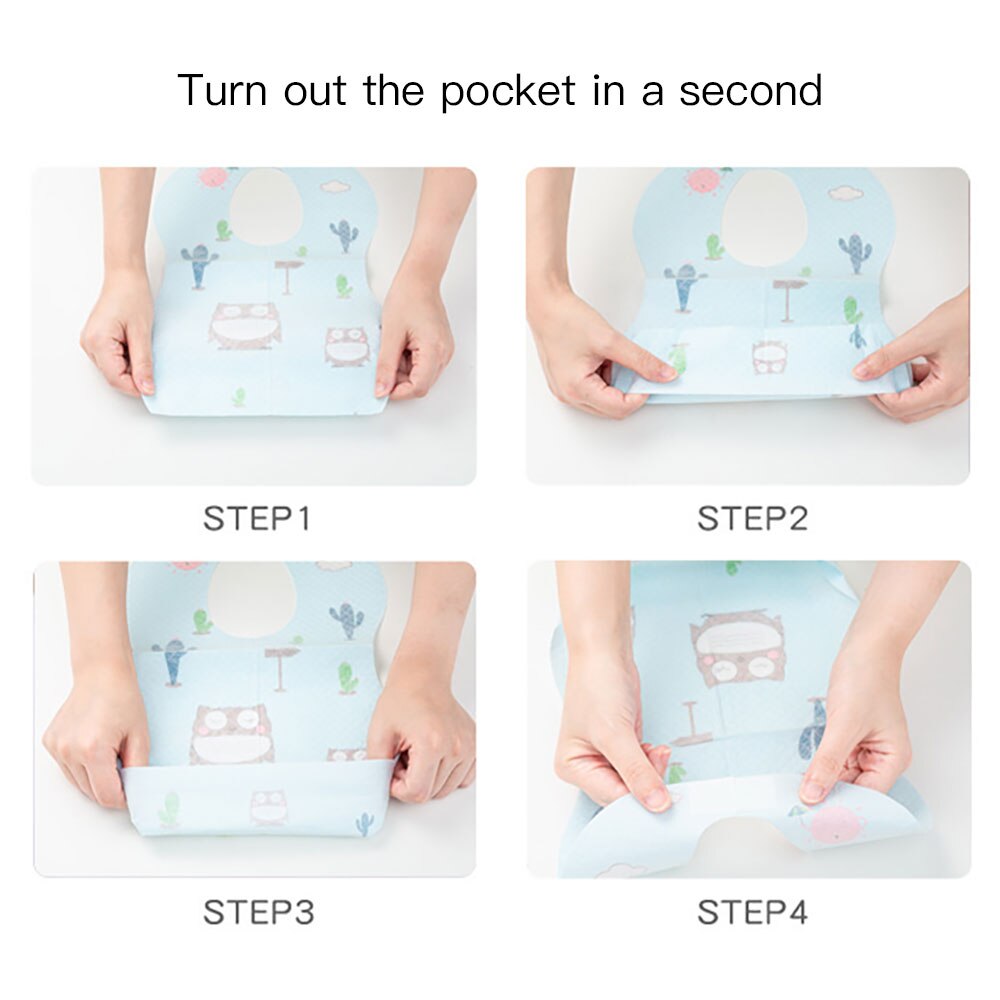 Turn out the pocket in a second

STEP1

STEP2

STEP3

STEP4