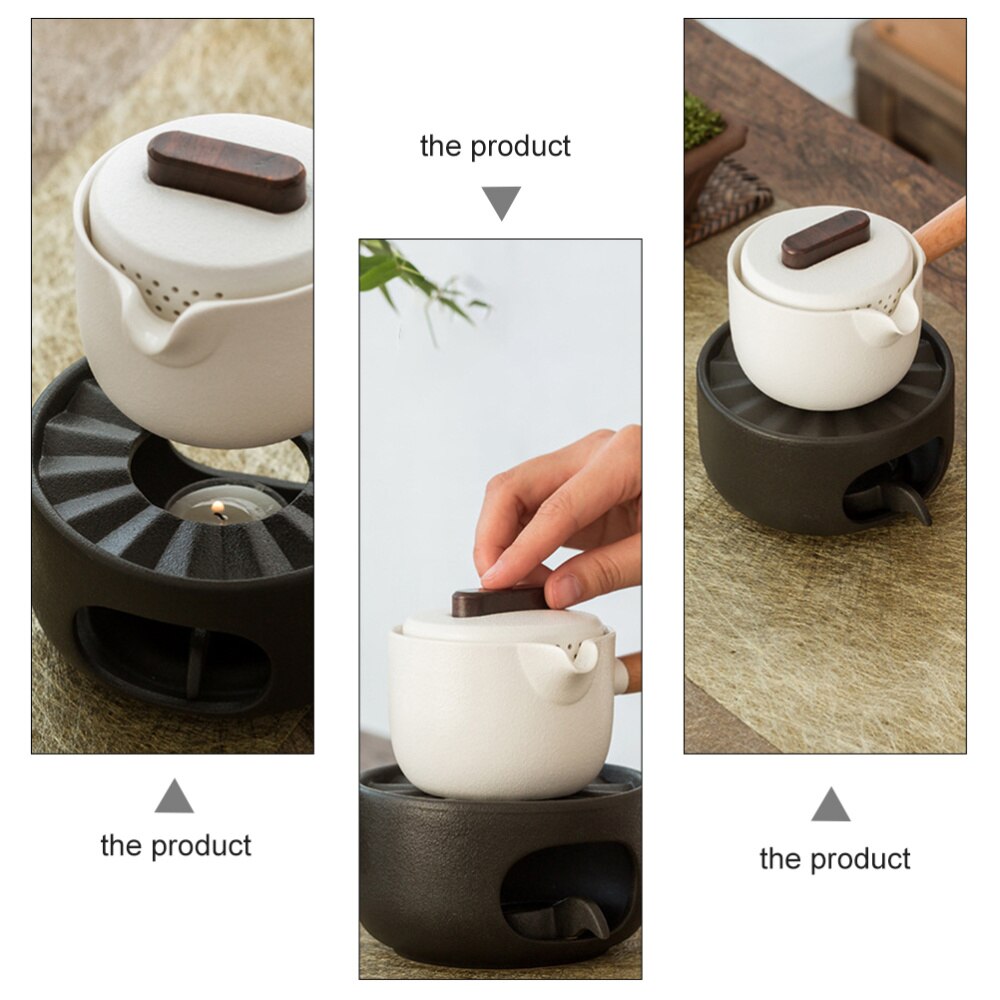 the product

the product

the product