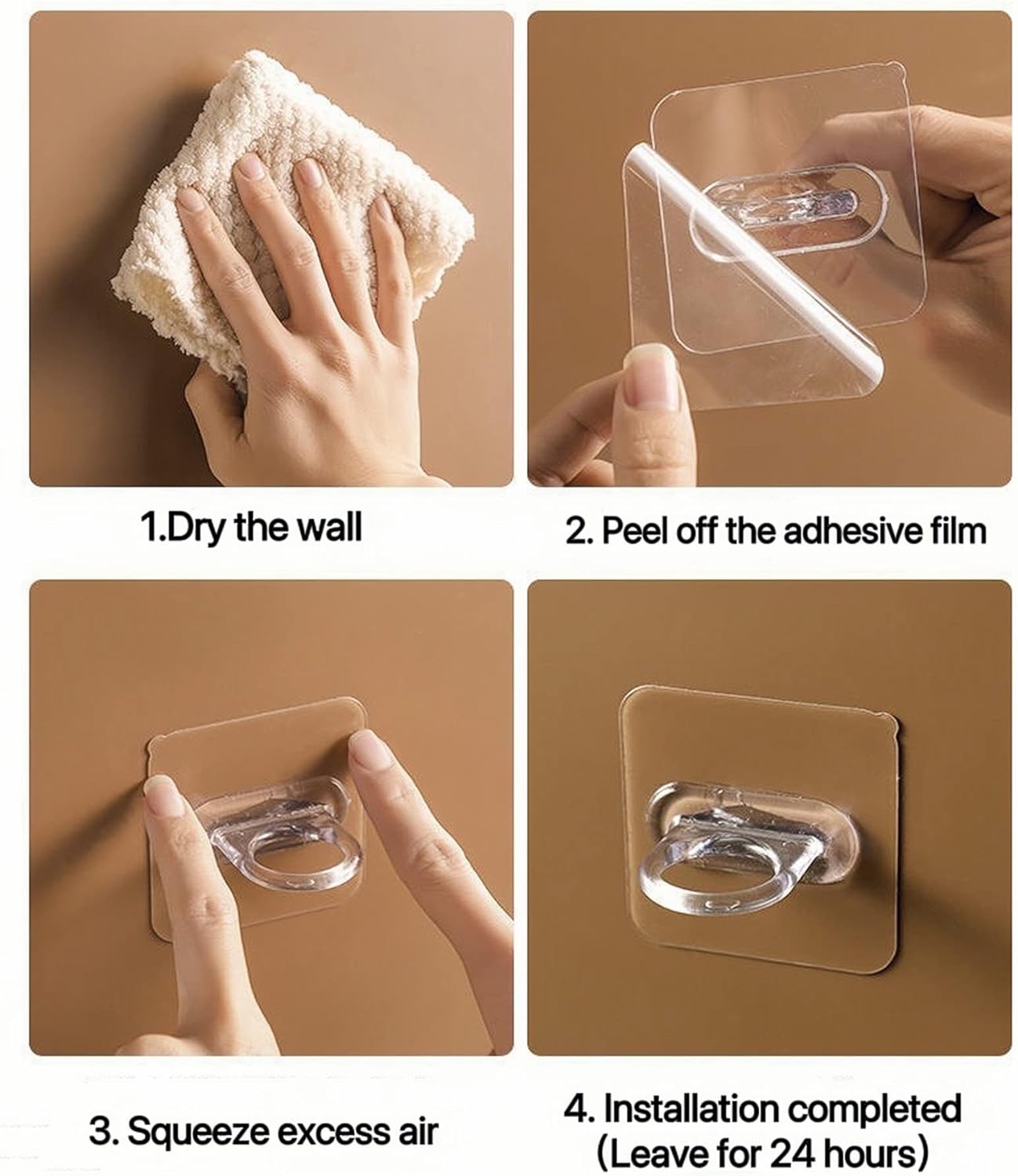 1.Dry the wall

2. Peel off the adhesive film

3. Squeeze excess air

4. Installation completed (Leave for 24 hours)