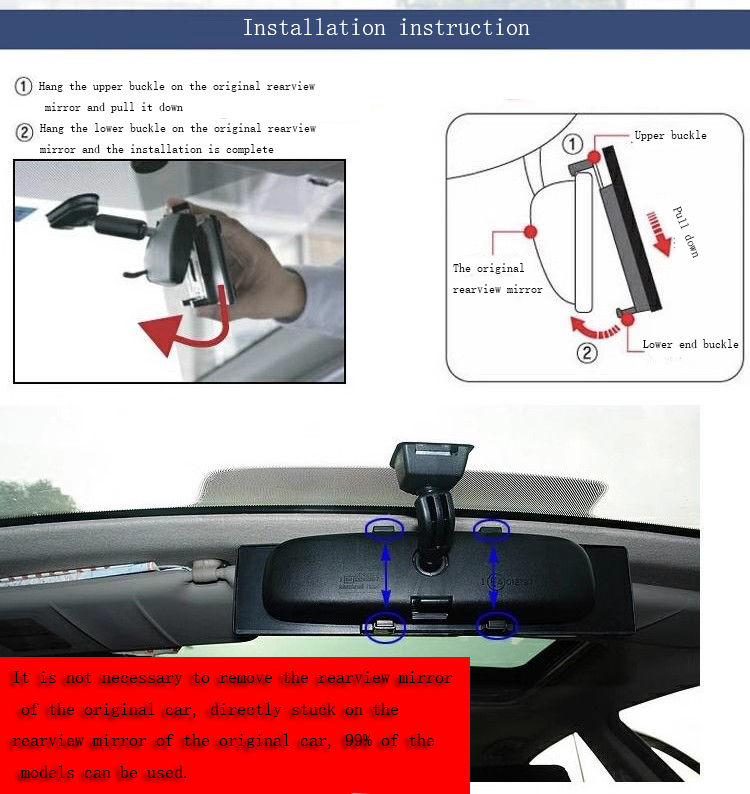 Installation instruction

① Hang the upper buckle on the original rearview mirror and pull it down

② Hang the lower buckle on the original rearview mirror and the installation is complete

①
Upper buckle
Pull down
The original rearview mirror
②
Lower end buckle

It is not necessary to remove the rearview mirror of the original car, directly stuck on the rearview mirror of the original car, 99% of the models can be used.