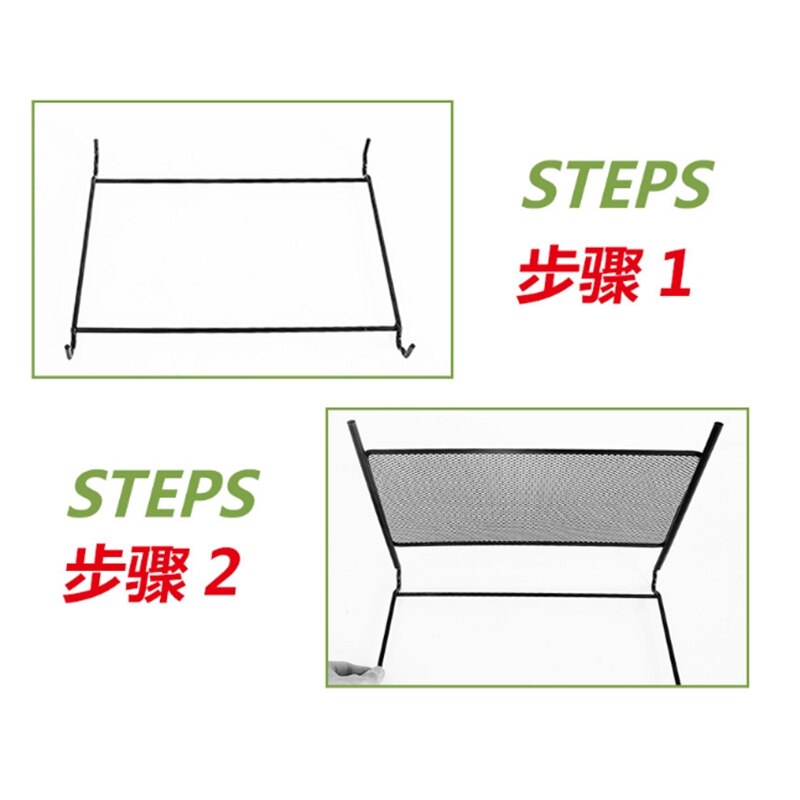 STEPS
步骤 1

STEPS
步骤 2