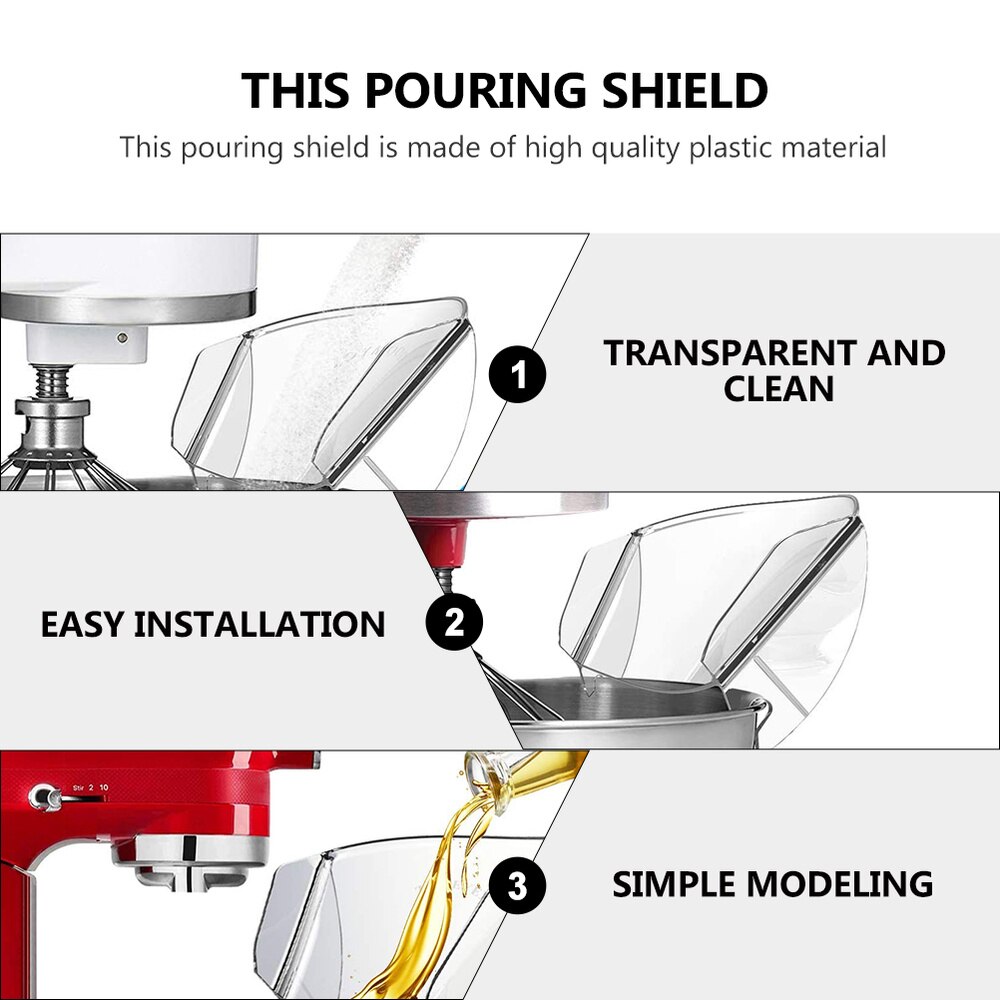 THIS POURING SHIELD

This pouring shield is made of high quality plastic material

1

TRANSPARENT AND CLEAN

EASY INSTALLATION

2

Stir 2 10

3

SIMPLE MODELING