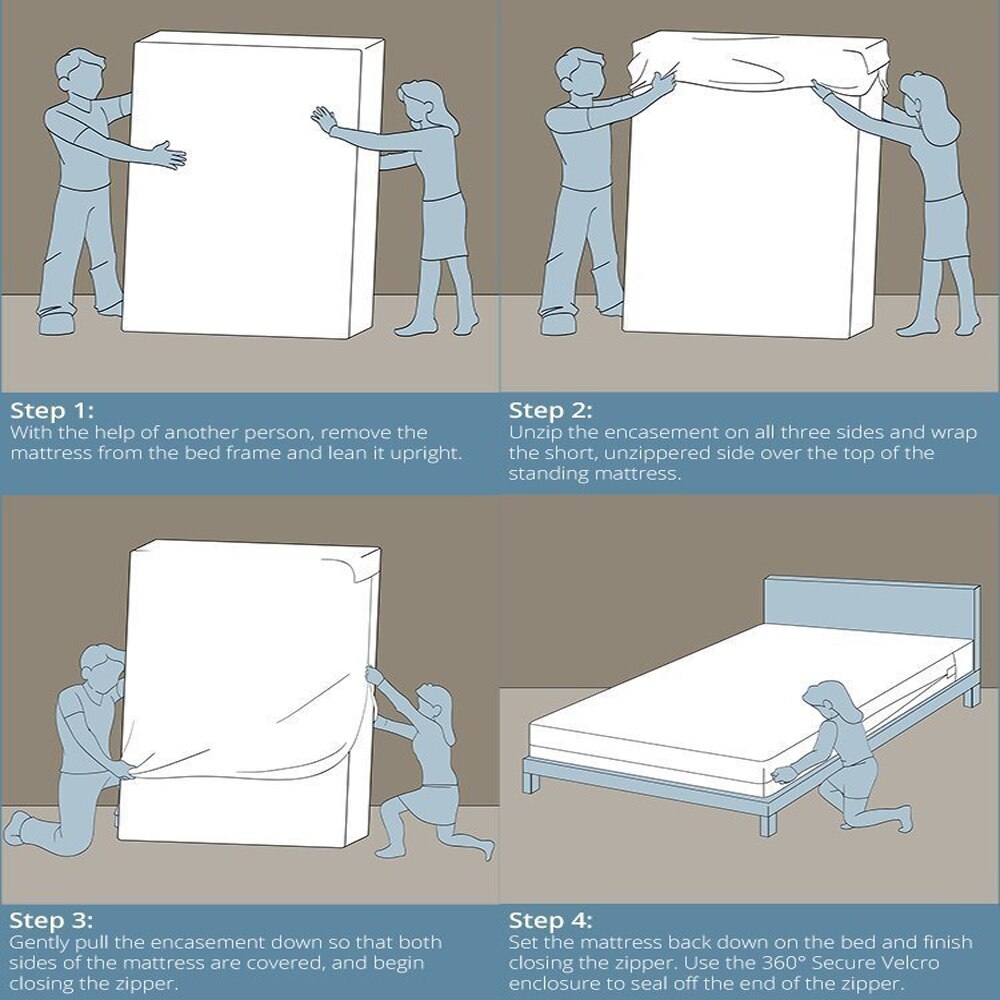 Step 1:
With the help of another person, remove the mattress from the bed frame and lean it upright.

Step 2:
Unzip the encasement on all three sides and wrap the short, unzippered side over the top of the standing mattress.

Step 3:
Gently pull the encasement down so that both sides of the mattress are covered, and begin closing the zipper.

Step 4:
Set the mattress back down on the bed and finish closing the zipper. Use the 360° Secure Velcro enclosure to seal off the end of the zipper.