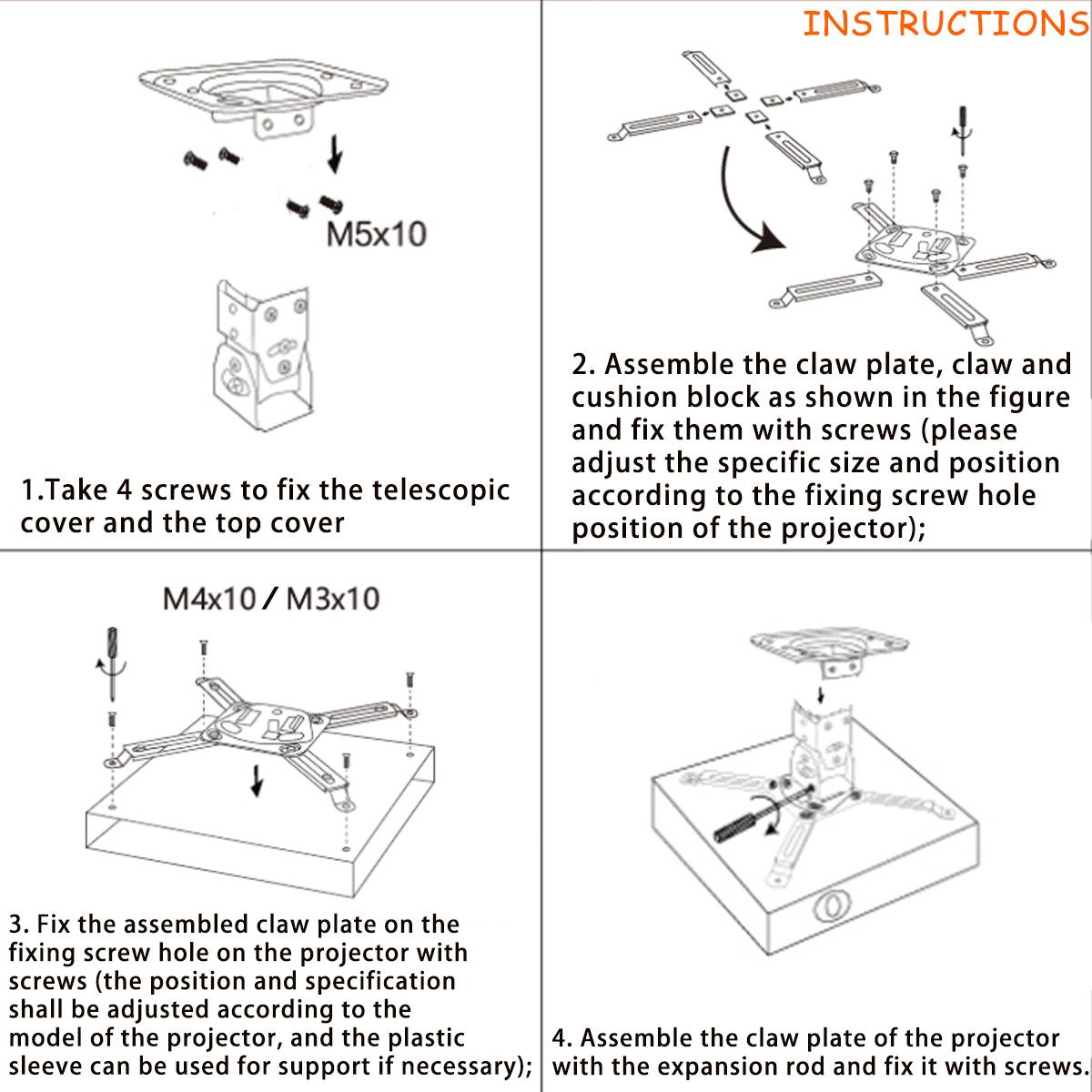 INSTRUCTIONS

M5x10

1.Take 4 screws to fix the telescopic cover and the top cover

2. Assemble the claw plate, claw and cushion block as shown in the figure and fix them with screws (please adjust the specific size and position according to the fixing screw hole position of the projector);

M4x10 / M3x10

3. Fix the assembled claw plate on the fixing screw hole on the projector with screws (the position and specification shall be adjusted according to the model of the projector, and the plastic sleeve can be used for support if necessary);

4. Assemble the claw plate of the projector with the expansion rod and fix it with screws.