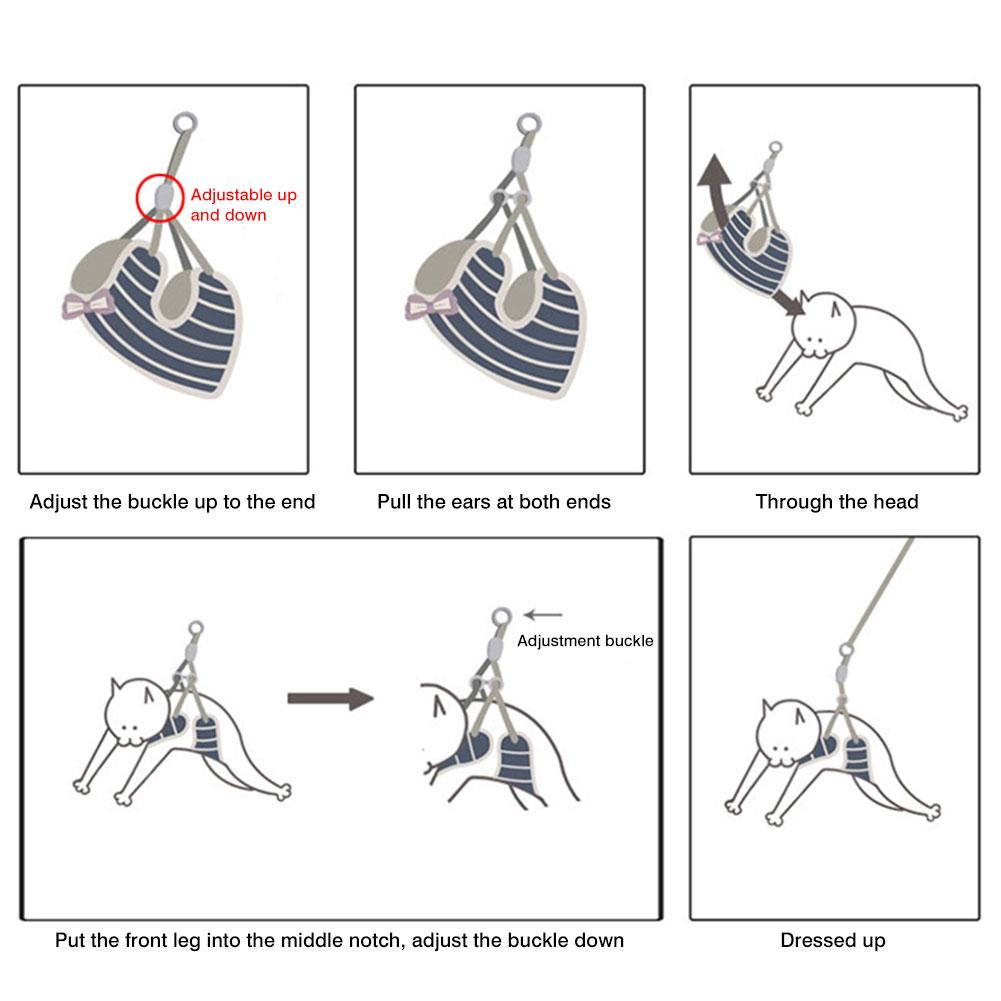 Adjustable up and down

Adjust the buckle up to the end

Pull the ears at both ends

Through the head

Adjustment buckle

Put the front leg into the middle notch, adjust the buckle down

Dressed up