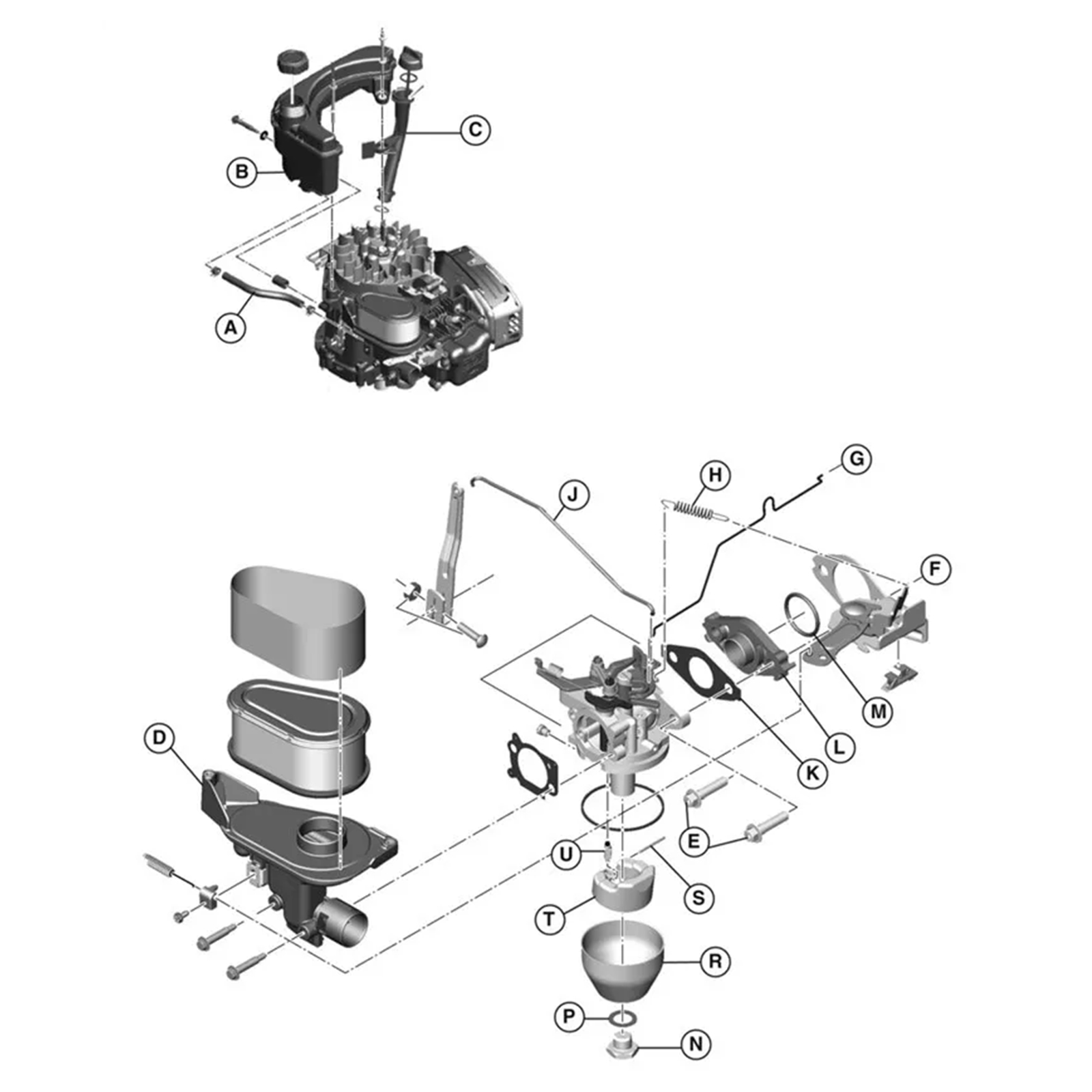 C
B
A
G
H
J
F
M
L
K
D
E
U
S
T
R
P
N