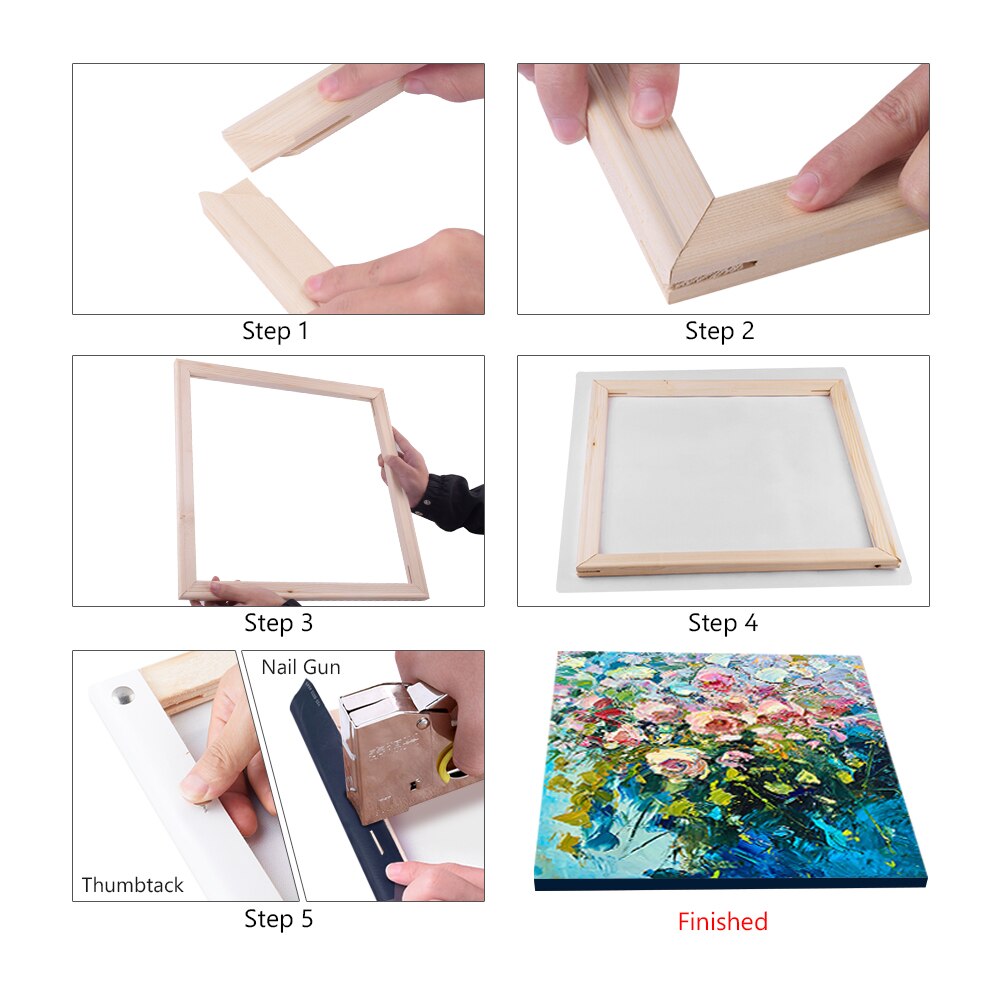 Step 1

Step 2

Step 3

Step 4

Nail Gun

Thumbtack

Step 5

Finished