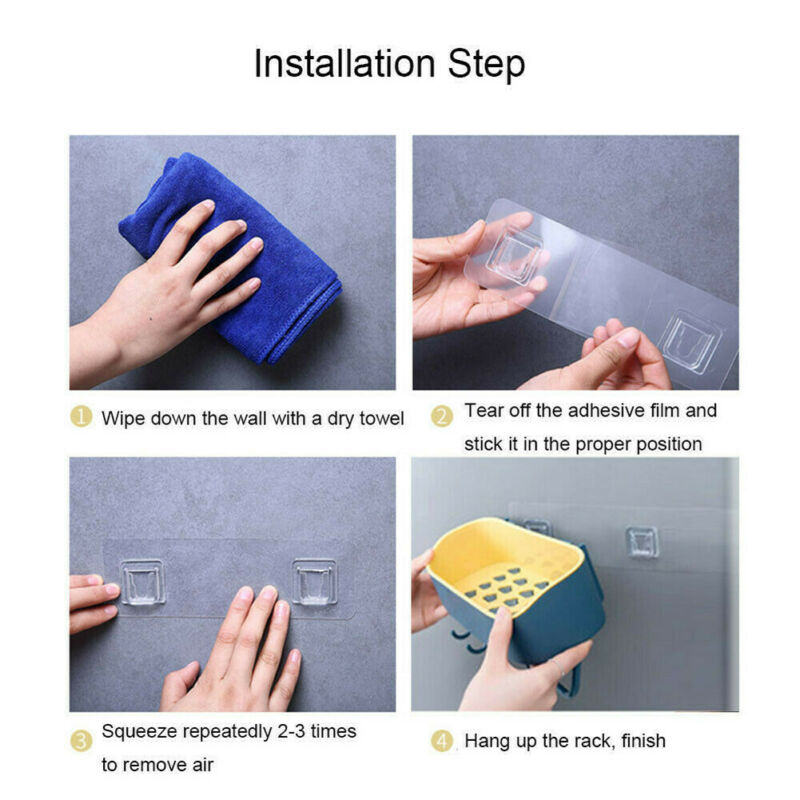 Installation Step

1 Wipe down the wall with a dry towel

2 Tear off the adhesive film and stick it in the proper position

3 Squeeze repeatedly 2-3 times to remove air

4 Hang up the rack, finish