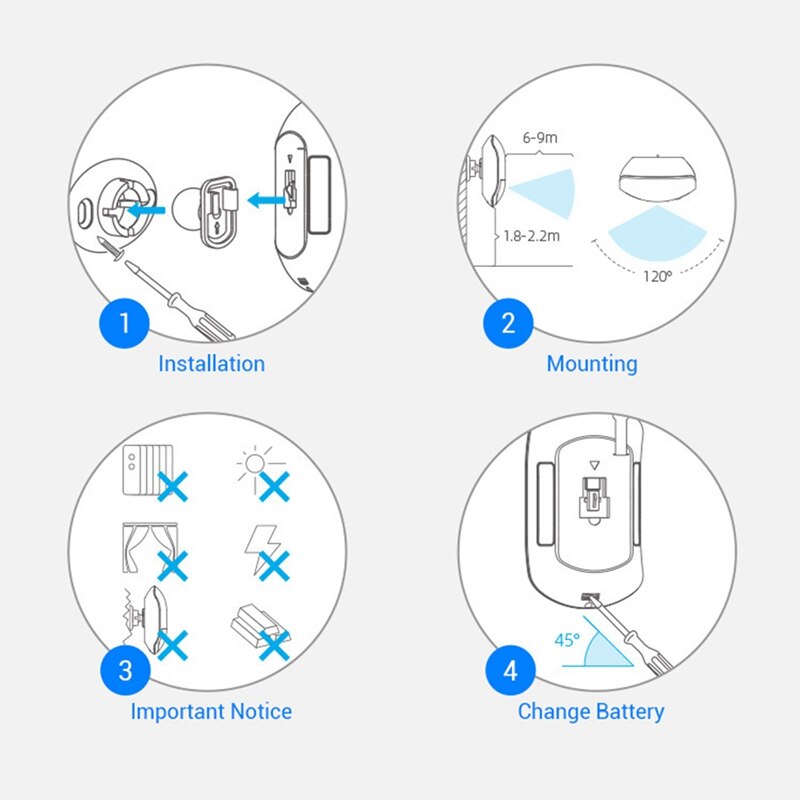 1
Installation

6-9m
1.8-2.2m
120°
2
Mounting

3
Important Notice

45°
4
Change Battery