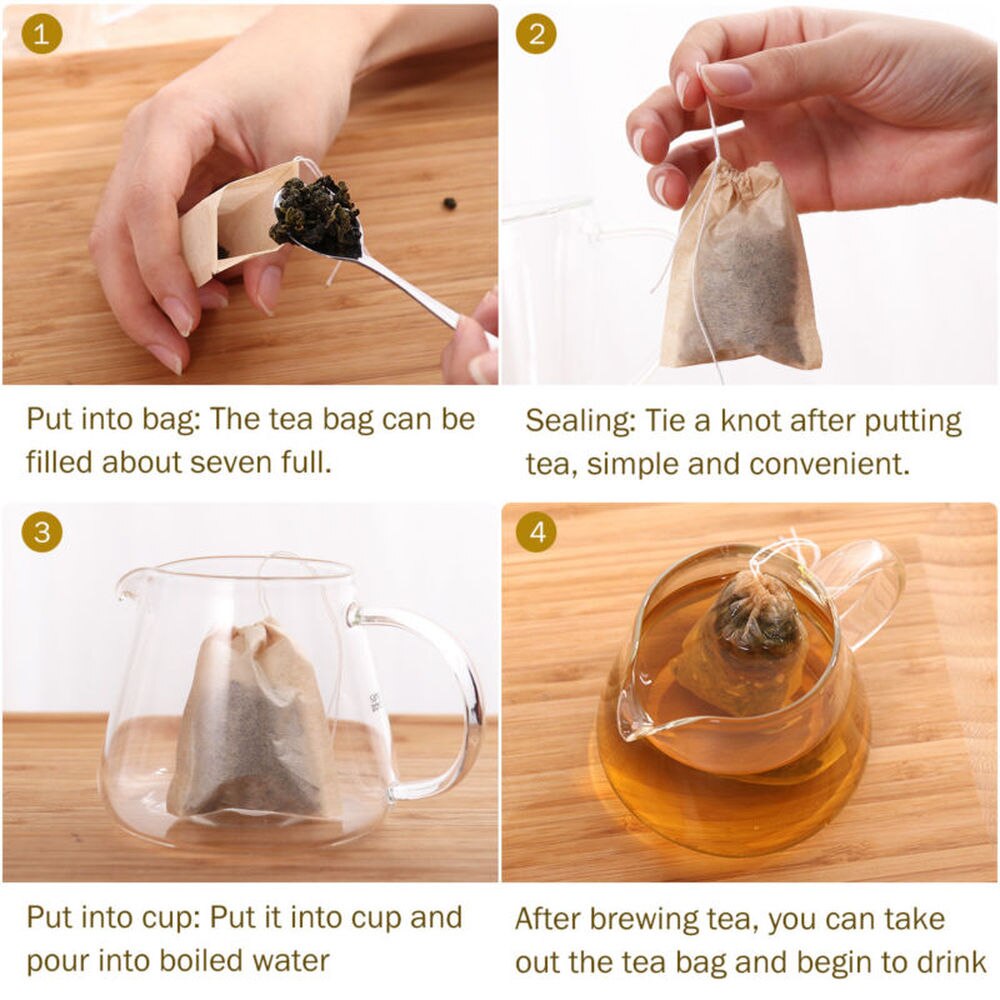 1

Put into bag: The tea bag can be filled about seven full.

2

Sealing: Tie a knot after putting tea, simple and convenient.

3

Put into cup: Put it into cup and pour into boiled water

4

After brewing tea, you can take out the tea bag and begin to drink