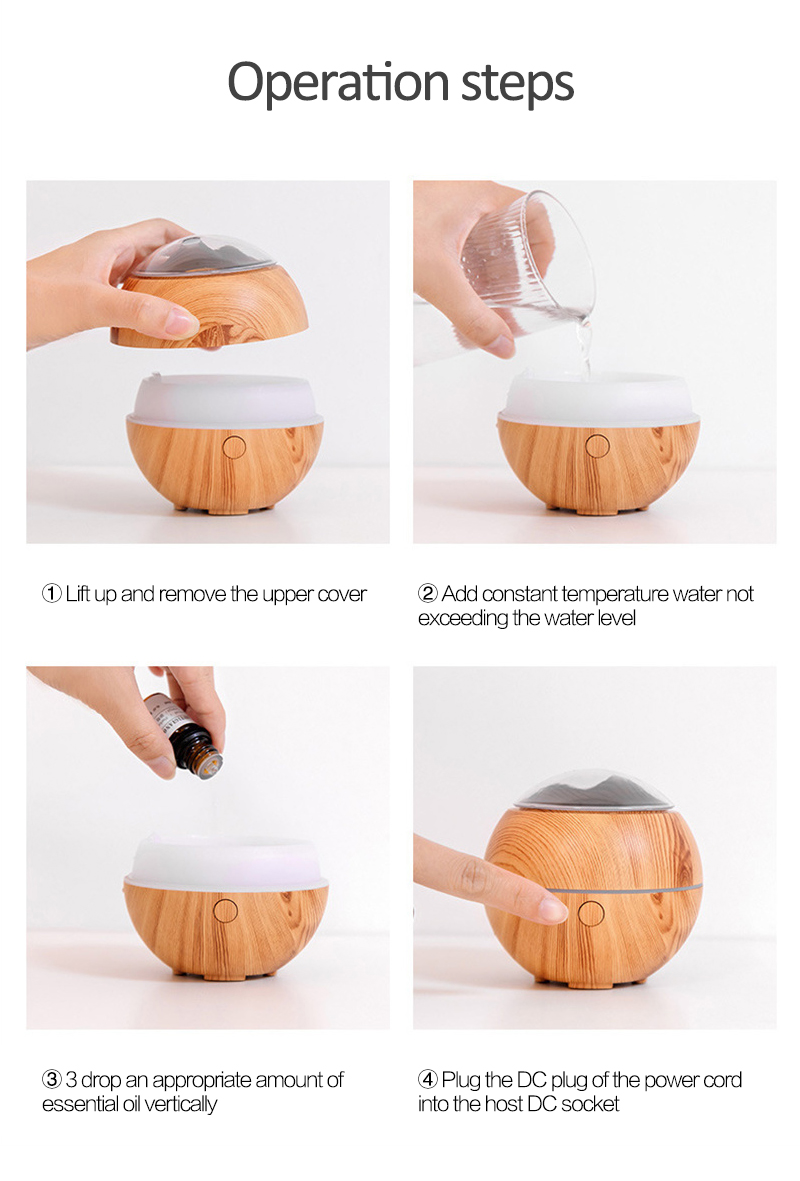 Operation steps

① Lift up and remove the upper cover

② Add constant temperature water not exceeding the water level

③ 3 drop an appropriate amount of essential oil vertically

④ Plug the DC plug of the power cord into the host DC socket