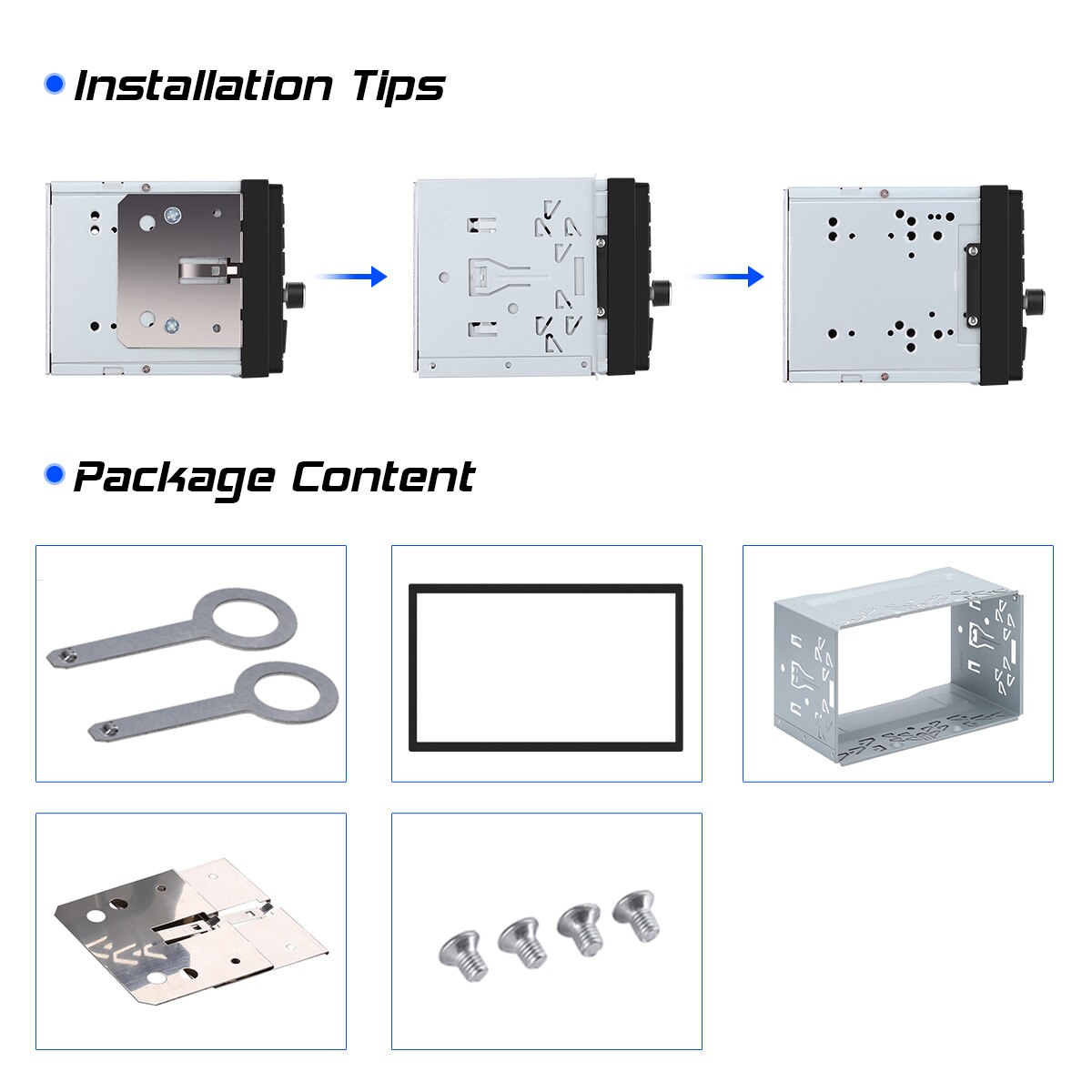 Installation Tips

Package Content