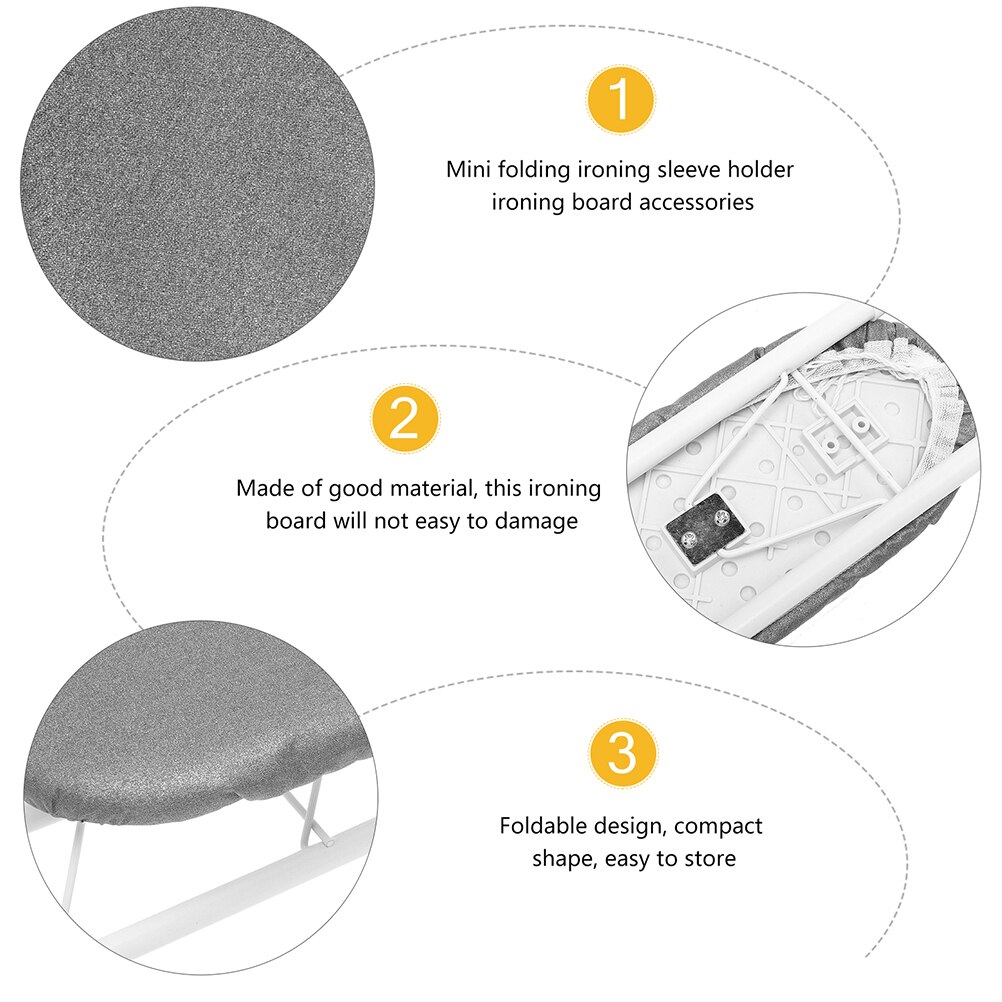 1

Mini folding ironing sleeve holder ironing board accessories

2

Made of good material, this ironing board will not easy to damage

3

Foldable design, compact shape, easy to store