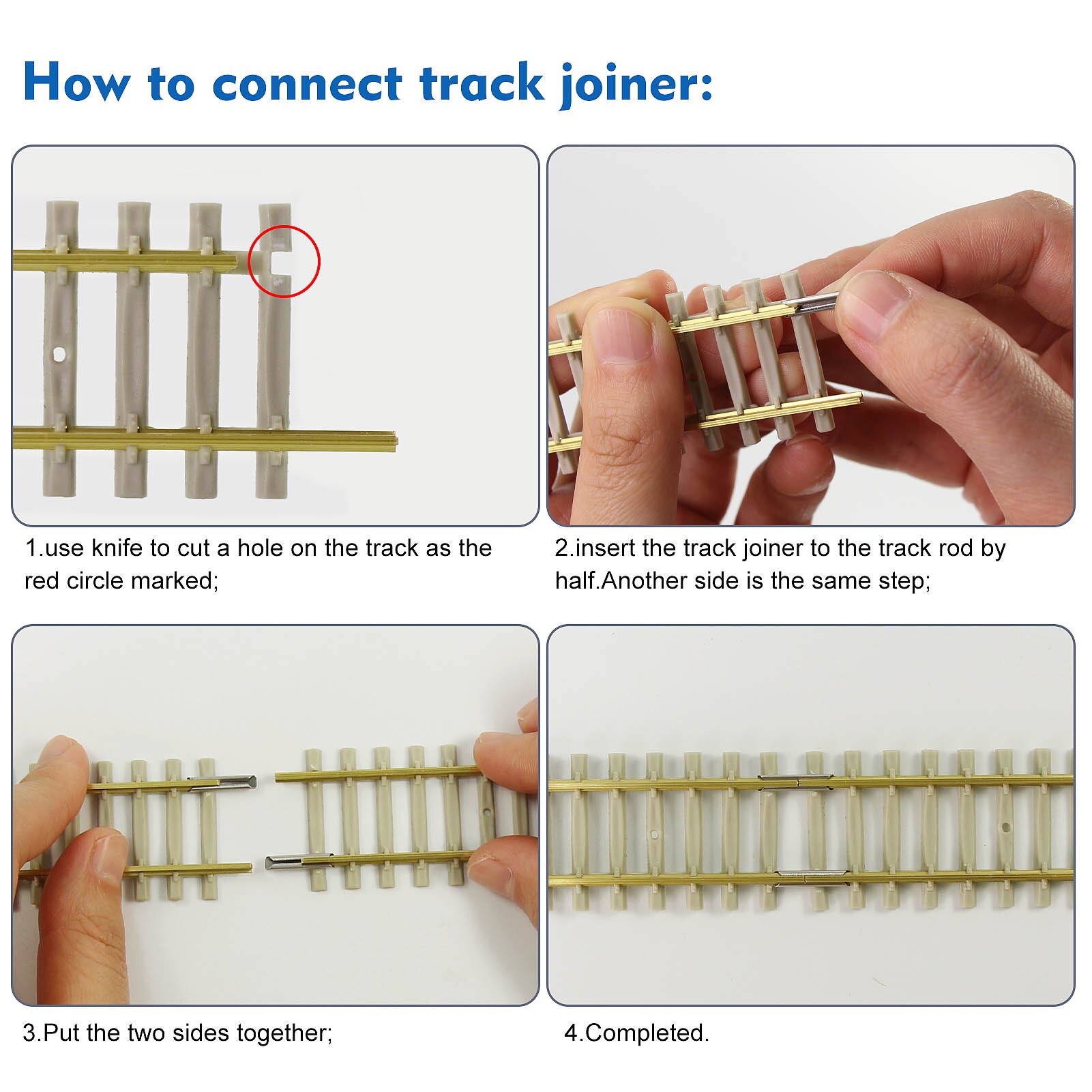 How to connect track joiner:

1.use knife to cut a hole on the track as the red circle marked;

2.insert the track joiner to the track rod by half.Another side is the same step;

3.Put the two sides together;

4.Completed.