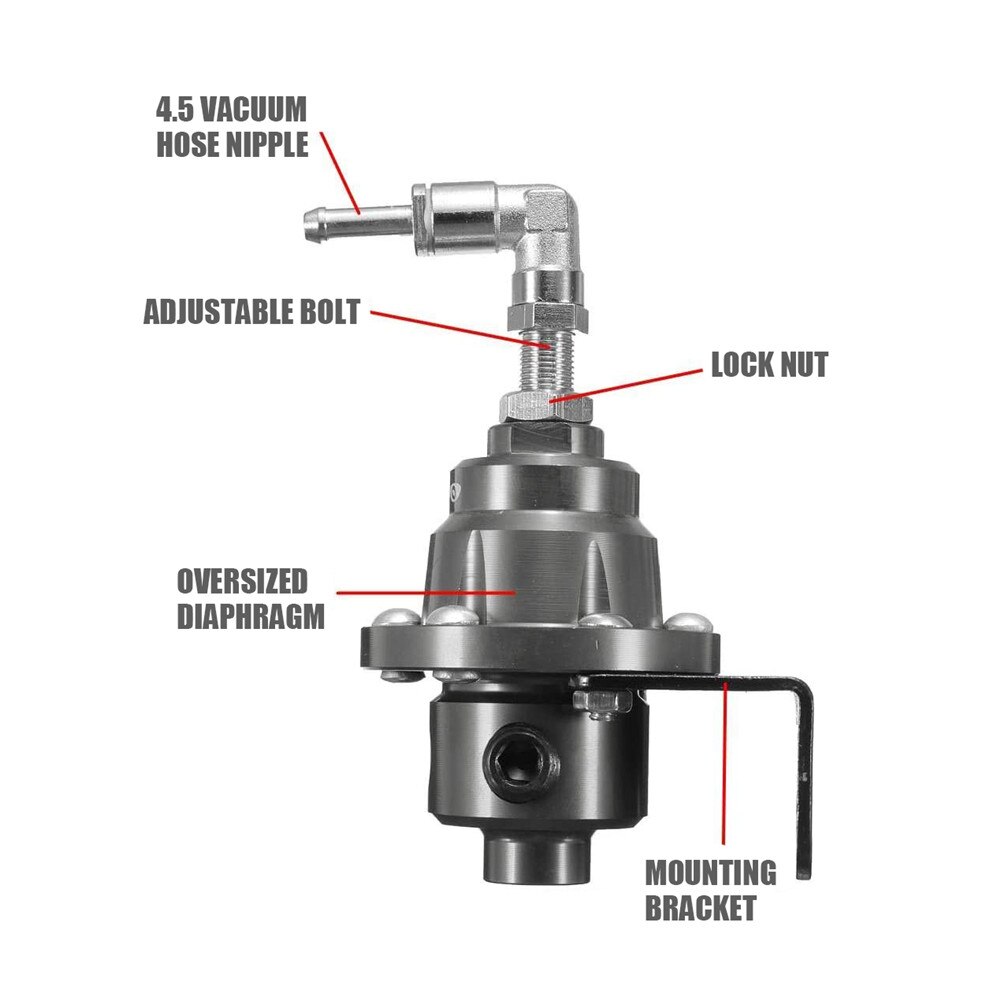 4.5 VACUUM HOSE NIPPLE

ADJUSTABLE BOLT

LOCK NUT

OVERSIZED DIAPHRAGM

MOUNTING BRACKET