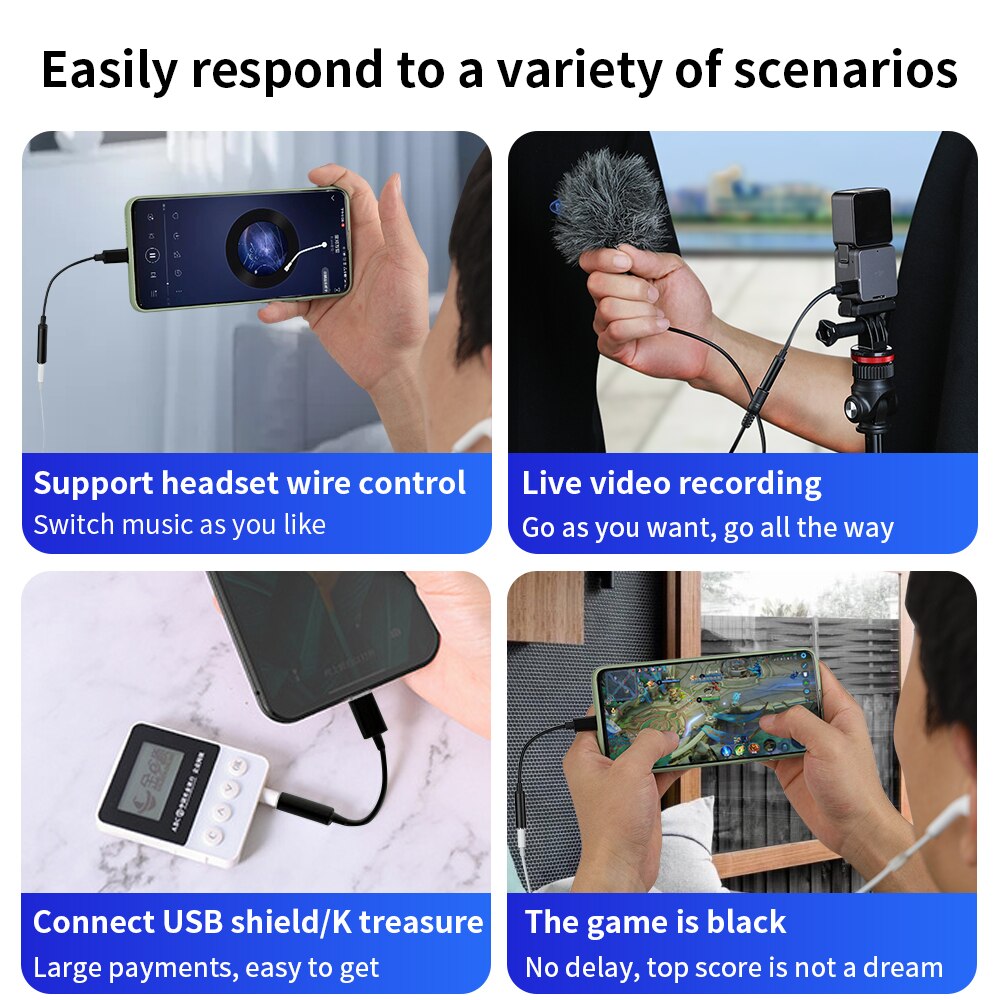 Easily respond to a variety of scenarios

Support headset wire control
Switch music as you like

Live video recording
Go as you want, go all the way

Connect USB shield/K treasure
Large payments, easy to get

The game is black
No delay, top score is not a dream