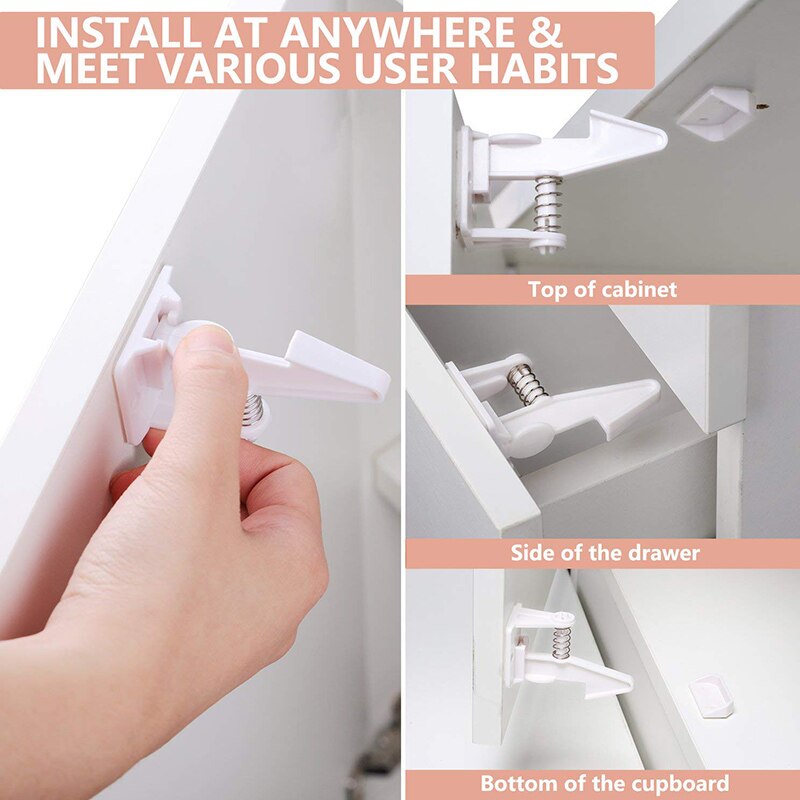 INSTALL AT ANYWHERE & MEET VARIOUS USER HABITS

Top of cabinet

Side of the drawer

Bottom of the cupboard