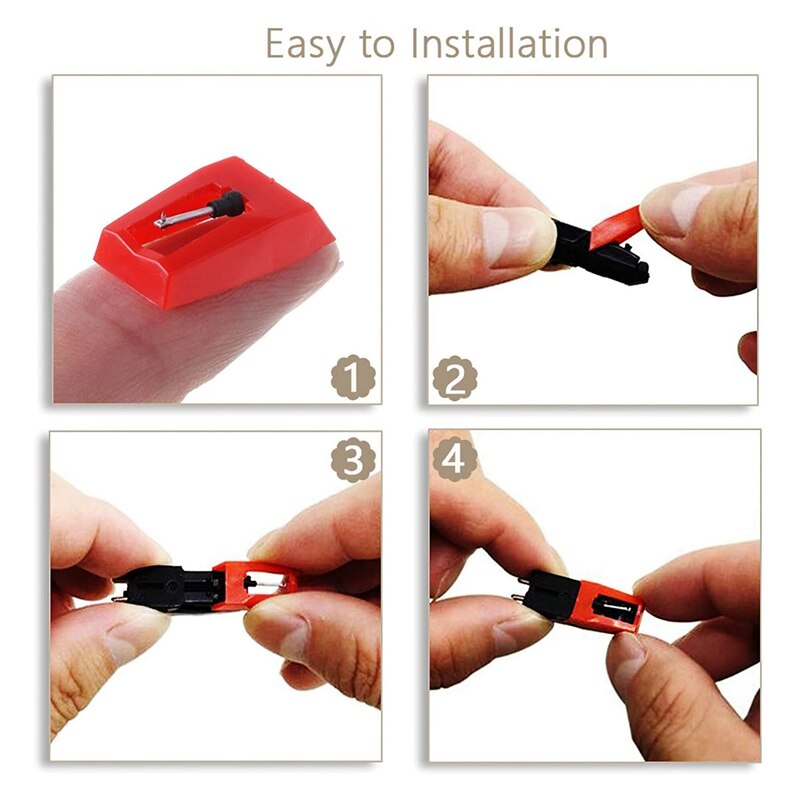 Easy to Installation

1

2

3

4