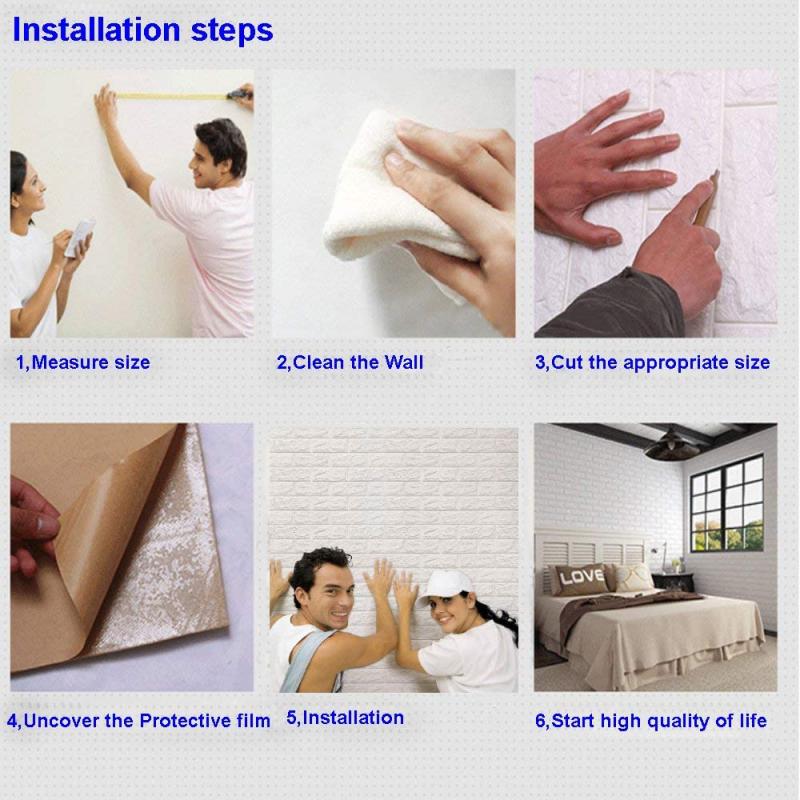 Installation steps

1,Measure size

2,Clean the Wall

3,Cut the appropriate size

4,Uncover the Protective film

5,Installation

LOVE

6,Start high quality of life