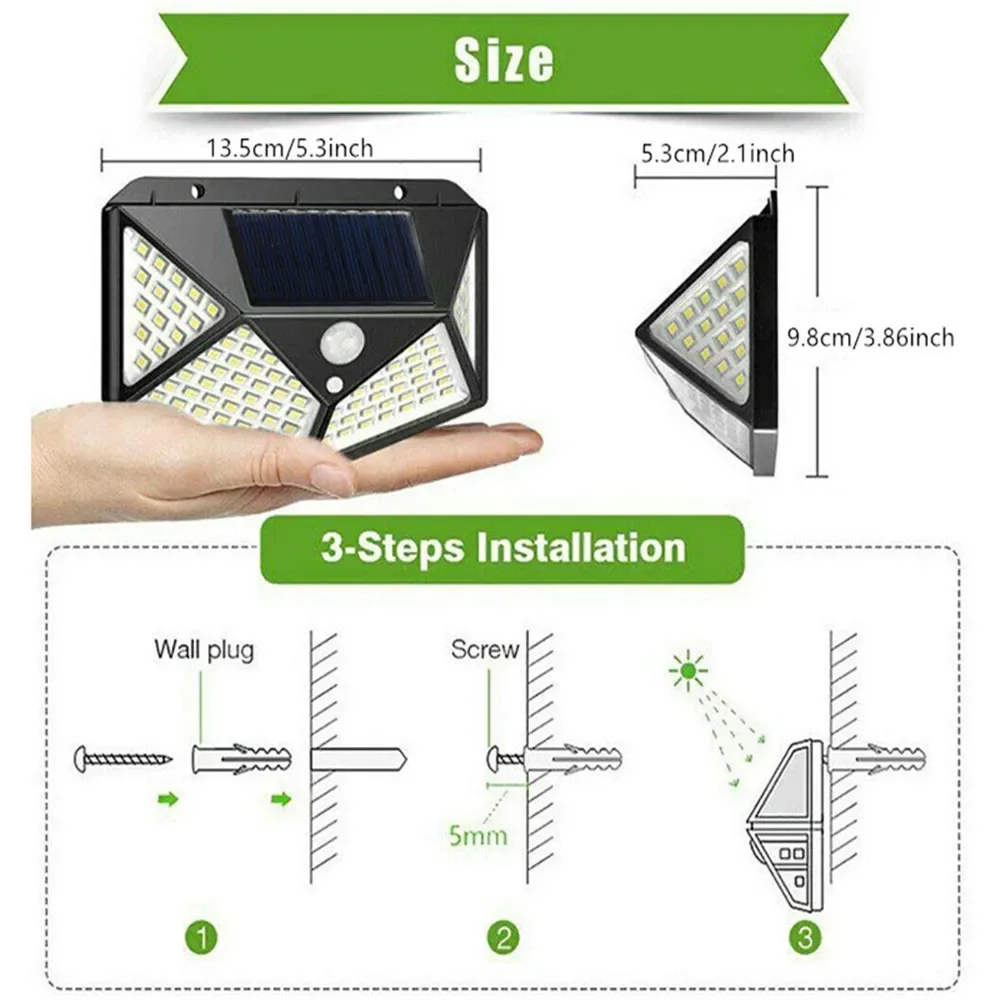 Size

13.5cm/5.3inch

5.3cm/2.1inch

9.8cm/3.86inch

3-Steps Installation

Wall plug

Screw

5mm

1

2

3