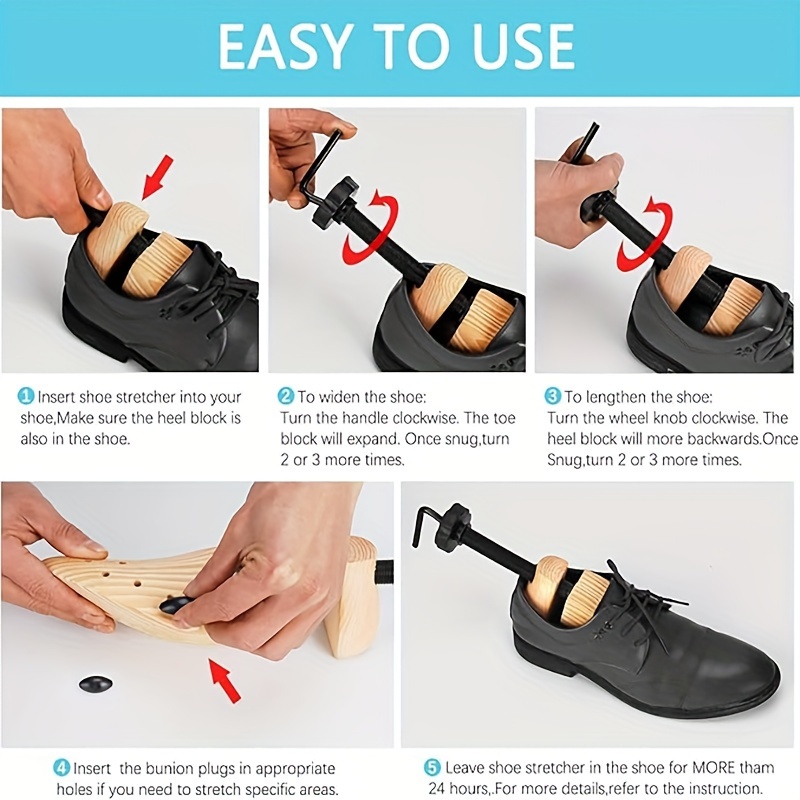 EASY TO USE

1 Insert shoe stretcher into your shoe,Make sure the heel block is also in the shoe.

2 To widen the shoe:
Turn the handle clockwise. The toe block will expand. Once snug,turn 2 or 3 more times.

3 To lengthen the shoe:
Turn the wheel knob clockwise. The heel block will more backwards.Once Snug,turn 2 or 3 more times.

4 Insert the bunion plugs in appropriate holes if you need to stretch specific areas.

5 Leave shoe stretcher in the shoe for MORE tham 24 hours,.For more details,refer to the instruction.