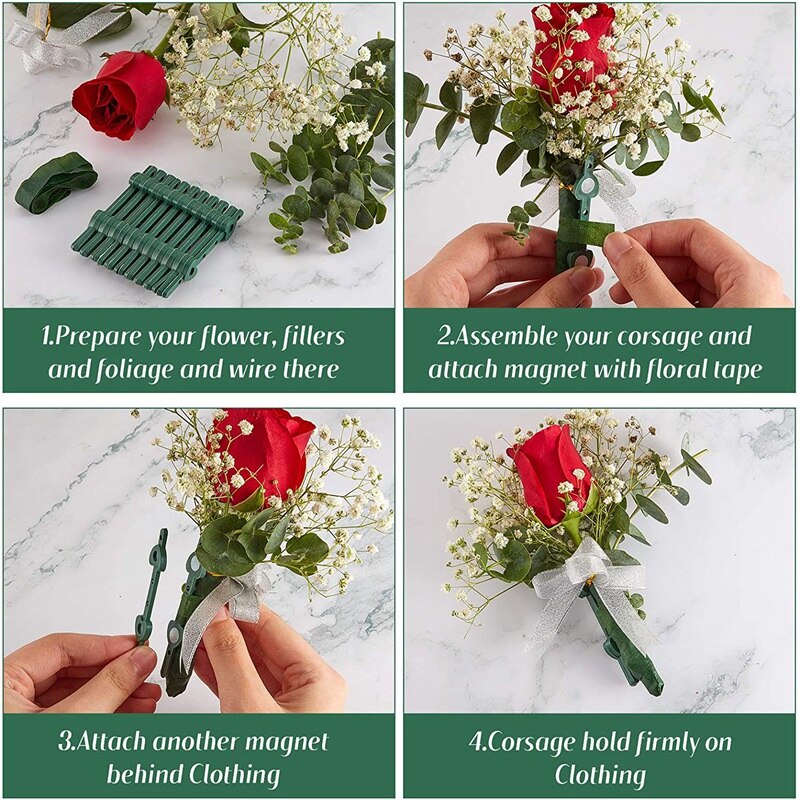 1.Prepare your flower, fillers and foliage and wire there

2.Assemble your corsage and attach magnet with floral tape

3.Attach another magnet behind Clothing

4.Corsage hold firmly on Clothing