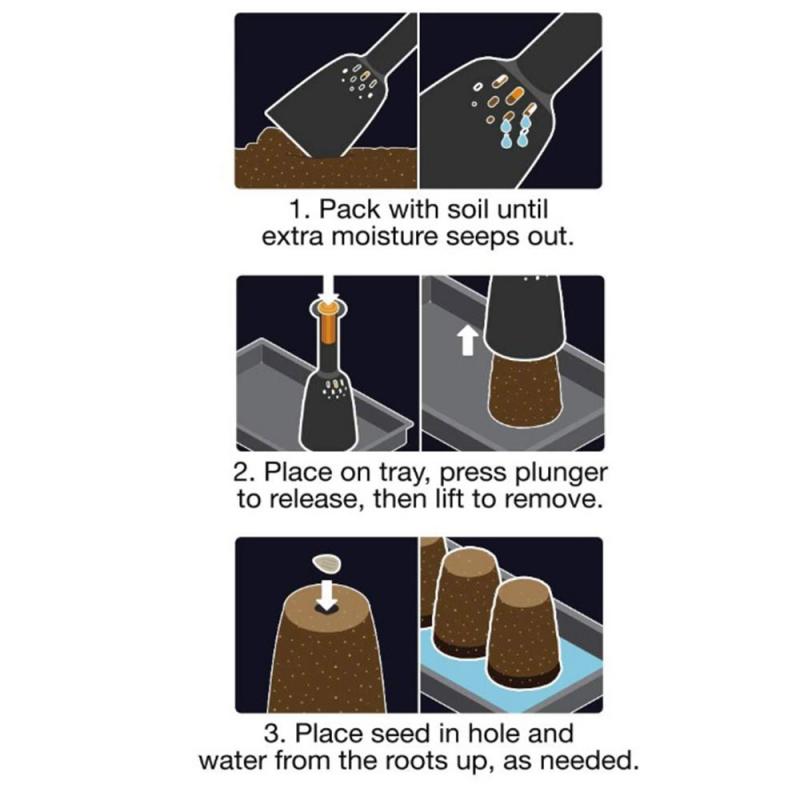 1. Pack with soil until extra moisture seeps out.

2. Place on tray, press plunger to release, then lift to remove.

3. Place seed in hole and water from the roots up, as needed.