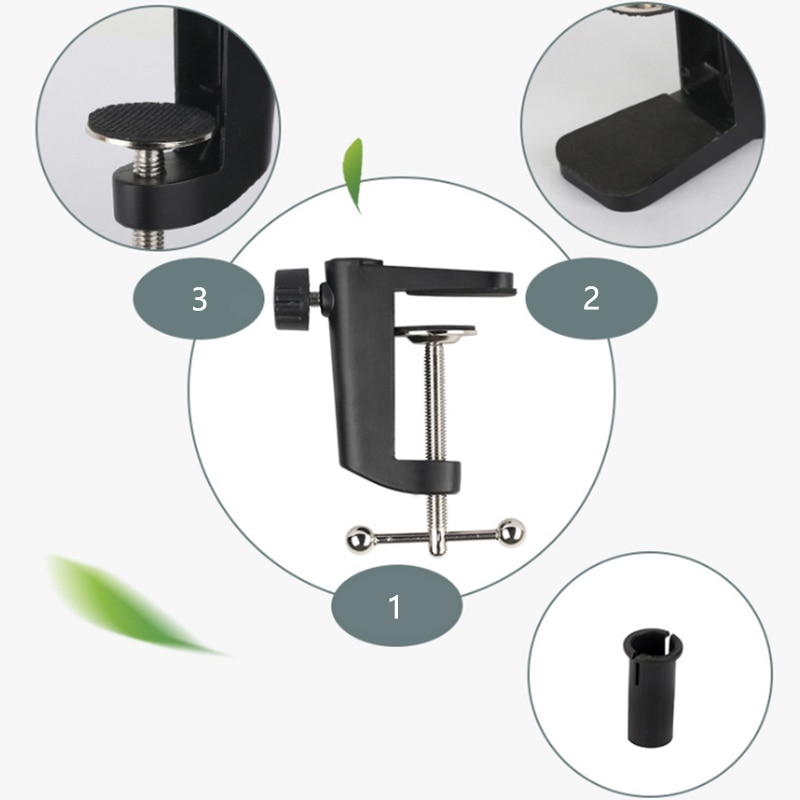 3

2

1