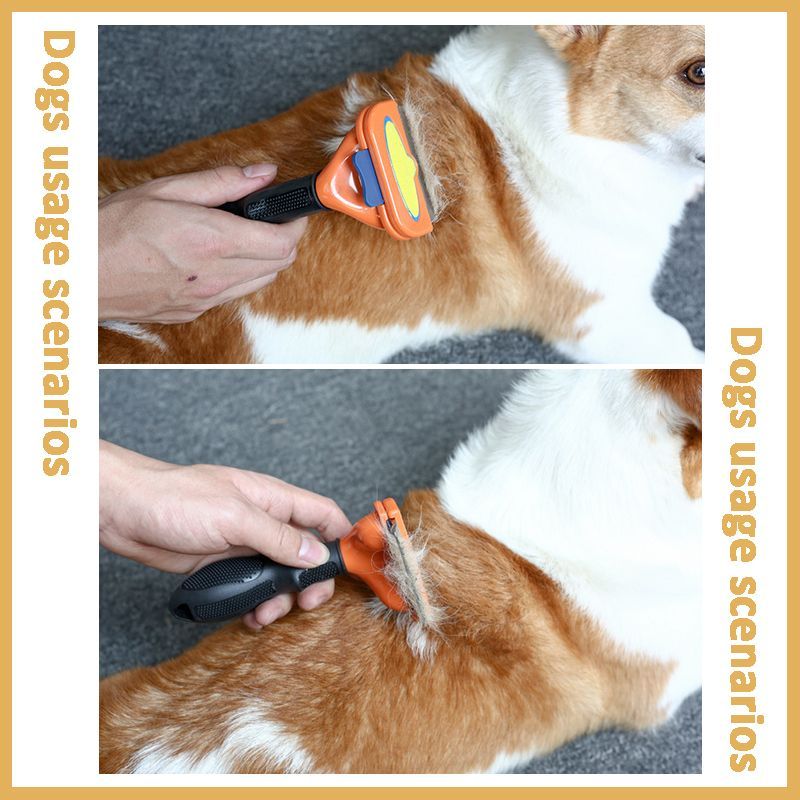 Dogs usage scenarios

Dogs usage scenarios