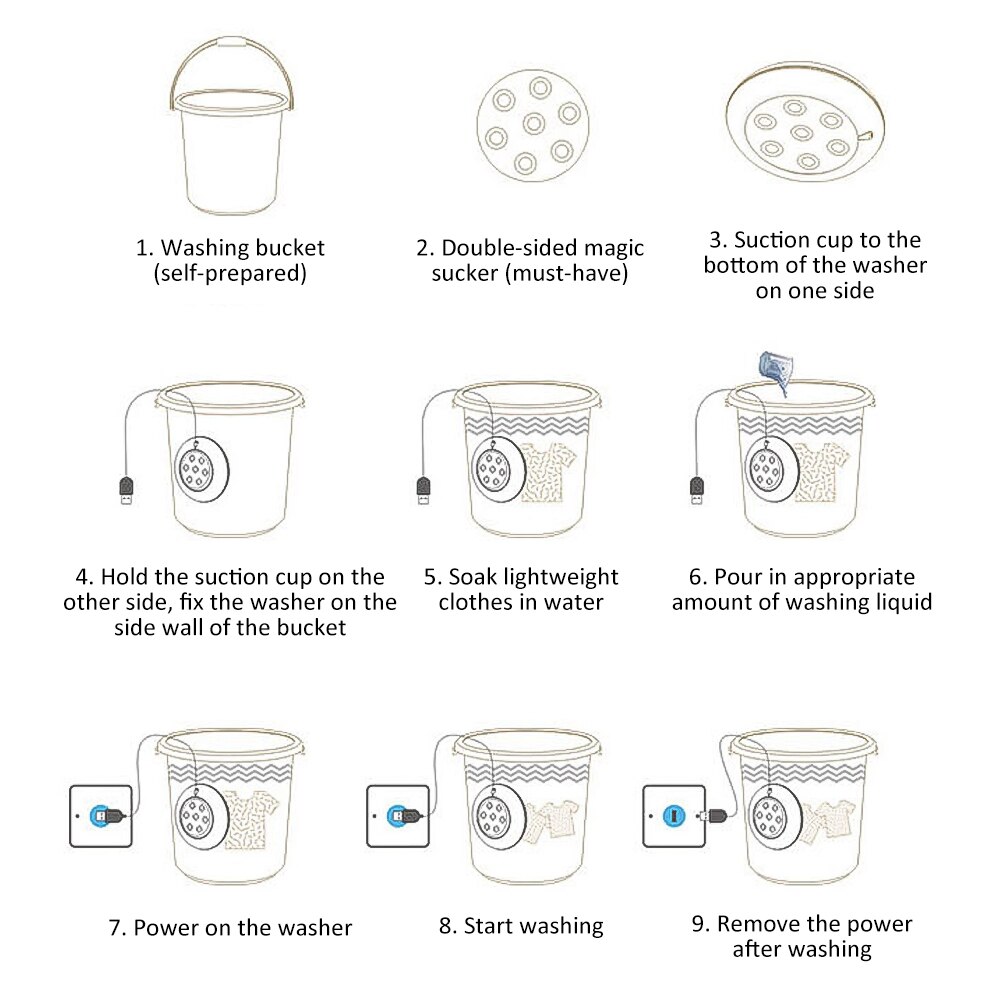 1. Washing bucket (self-prepared)

2. Double-sided magic sucker (must-have)

3. Suction cup to the bottom of the washer on one side

4. Hold the suction cup on the other side, fix the washer on the side wall of the bucket

5. Soak lightweight clothes in water

6. Pour in appropriate amount of washing liquid

7. Power on the washer

8. Start washing

9. Remove the power after washing