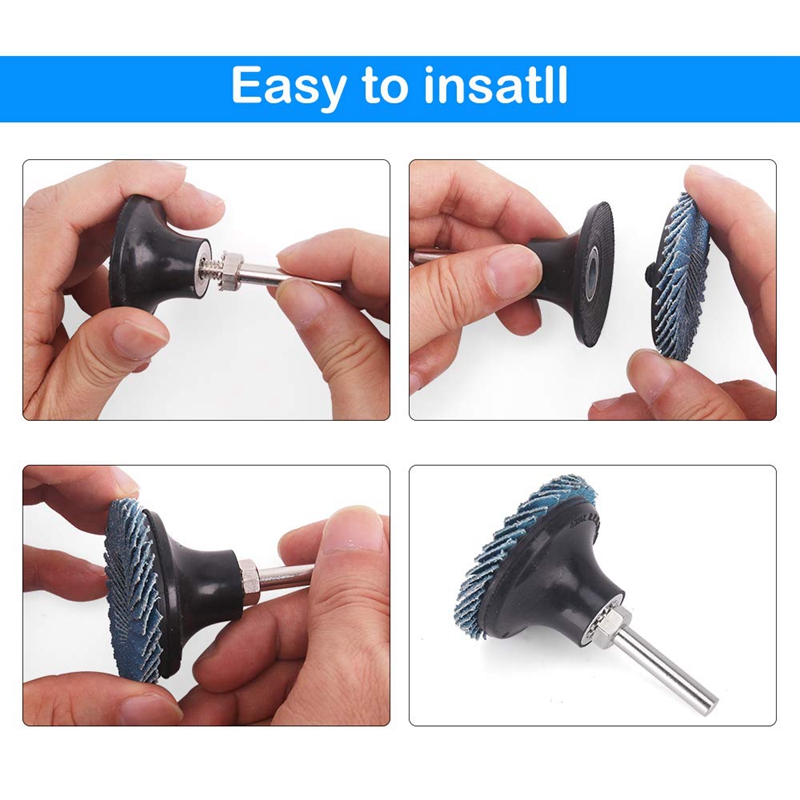 Easy to insatll