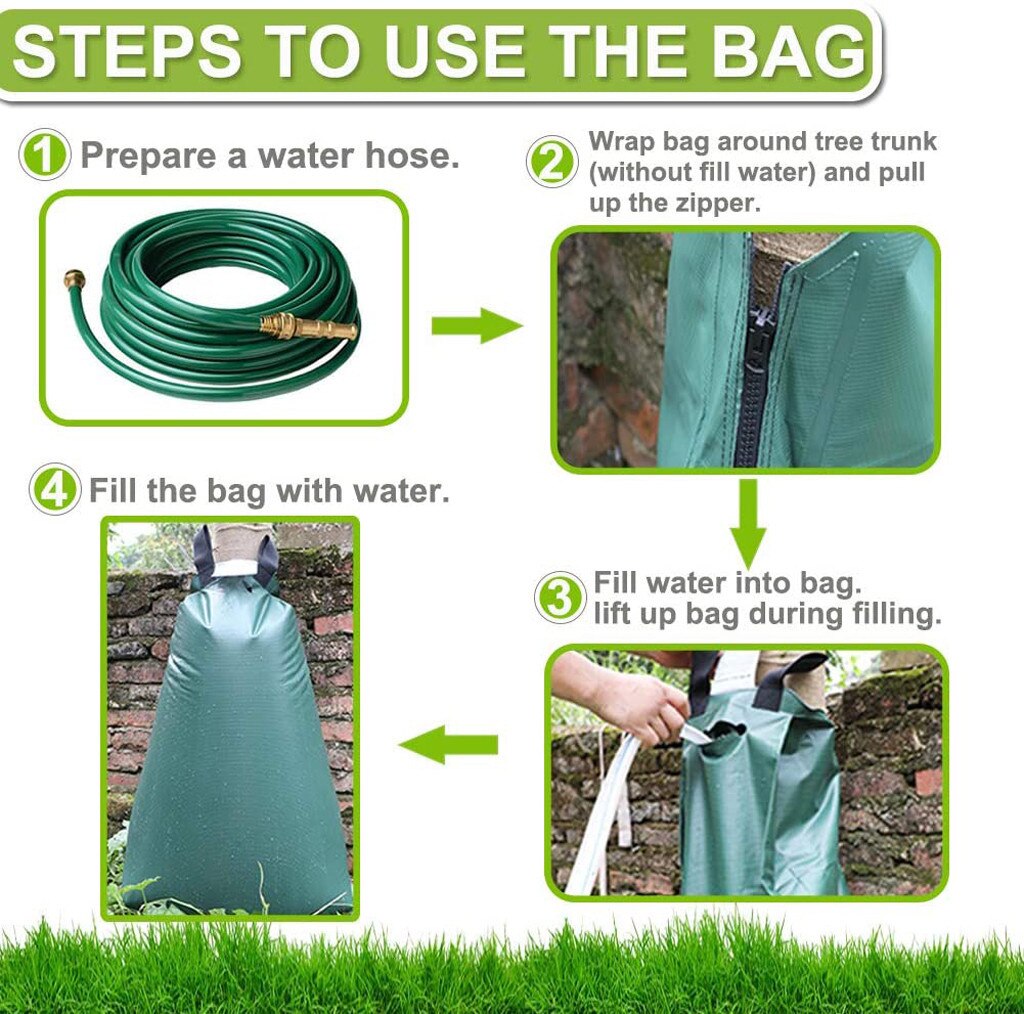 STEPS TO USE THE BAG

1 Prepare a water hose.

2 Wrap bag around tree trunk (without fill water) and pull up the zipper.

3 Fill water into bag. lift up bag during filling.

4 Fill the bag with water.