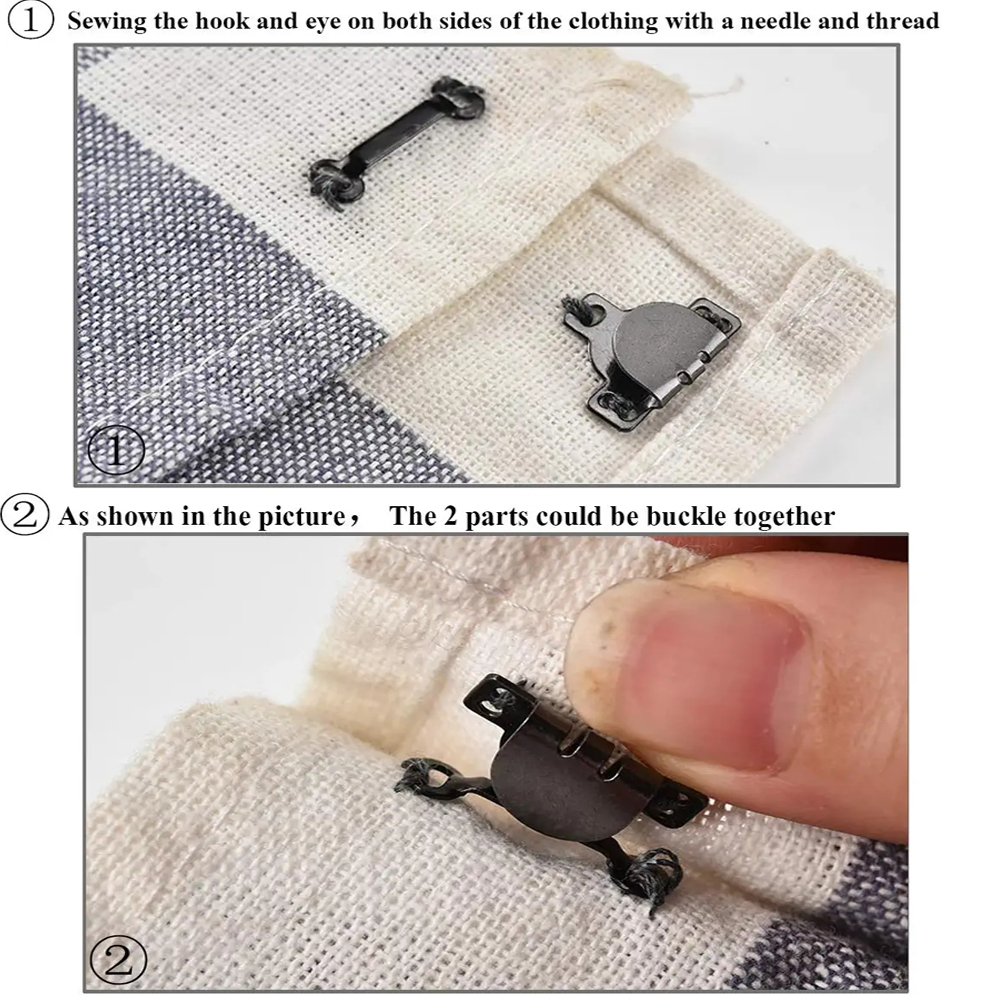 ① Sewing the hook and eye on both sides of the clothing with a needle and thread

①

② As shown in the picture， The 2 parts could be buckle together

②